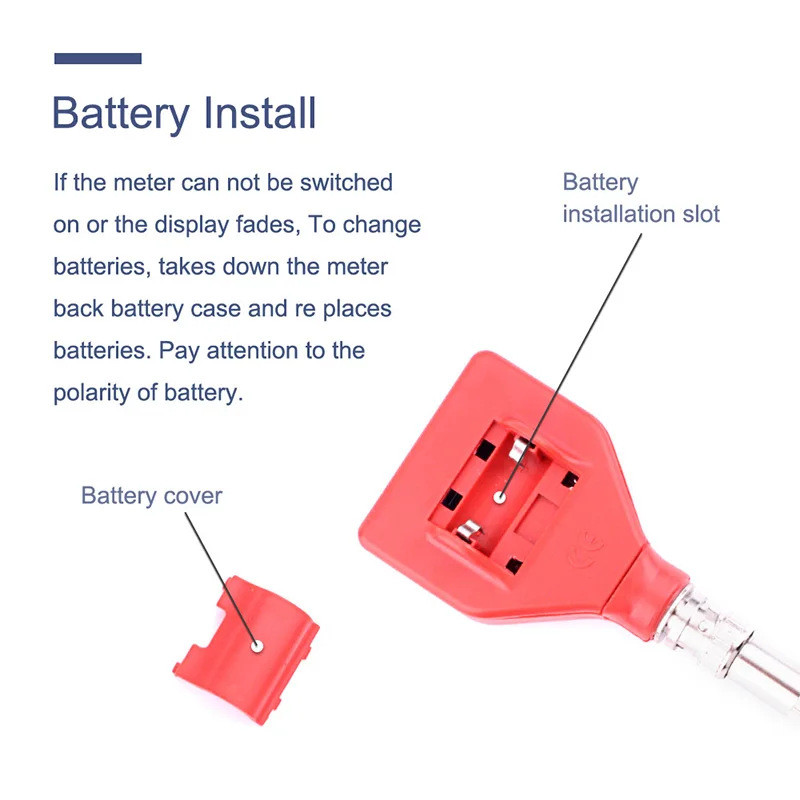 Battery Install

If the meter can not be switched on or the display fades, To change batteries, takes down the meter back battery case and re places batteries. Pay attention to the polarity of battery.

Battery installation slot

Battery cover