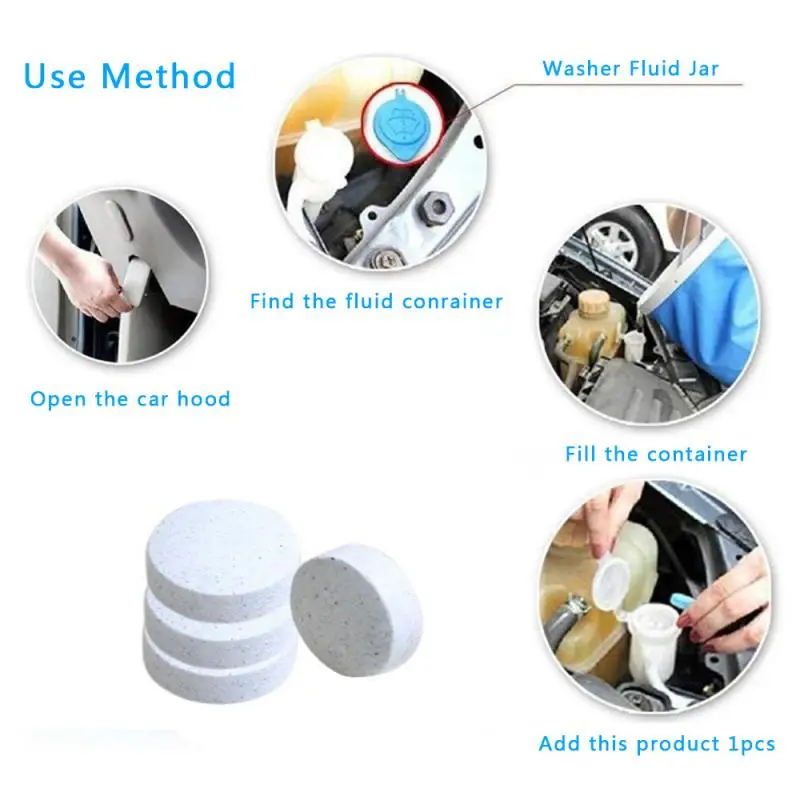 Use Method

Washer Fluid Jar

Find the fluid conrainer

Open the car hood

Fill the container

Add this product 1pcs