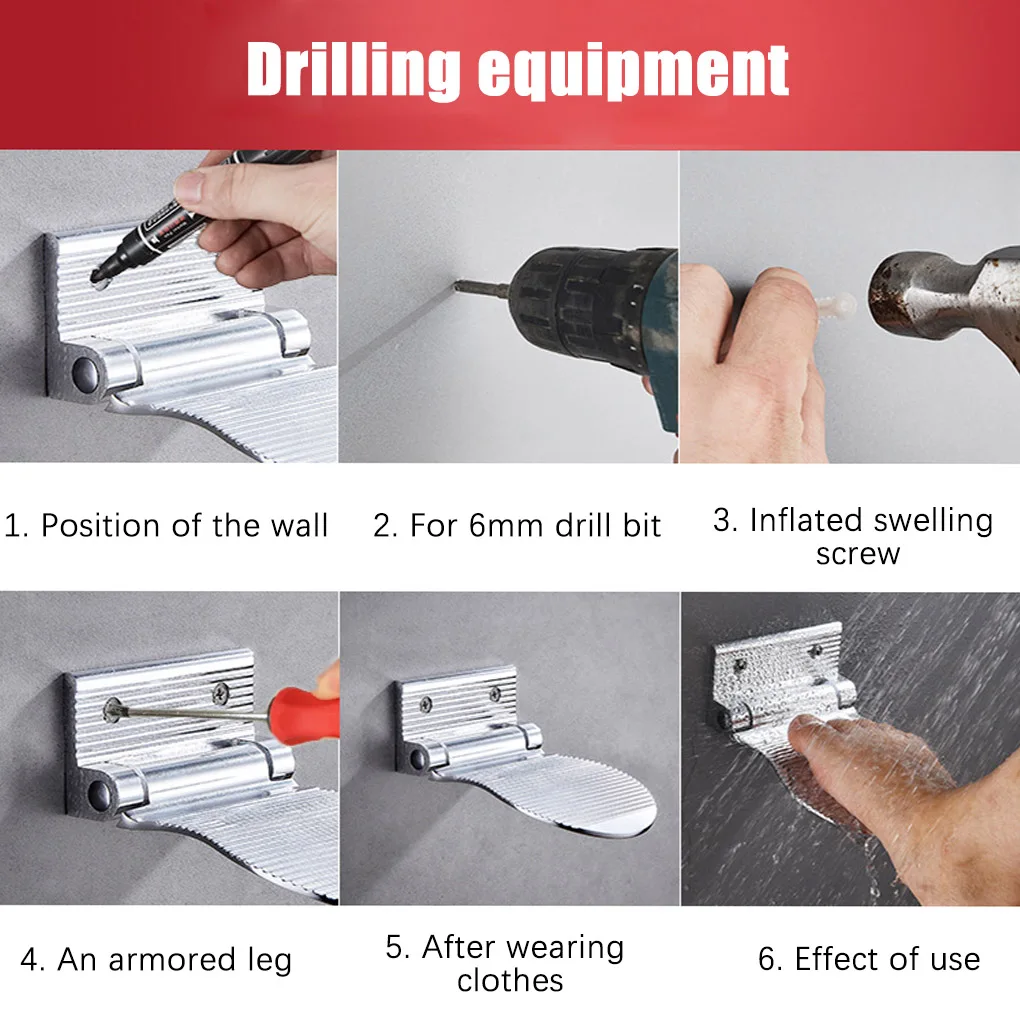 Drilling equipment

1. Position of the wall

2. For 6mm drill bit

3. Inflated swelling screw

4. An armored leg

5. After wearing clothes

6. Effect of use