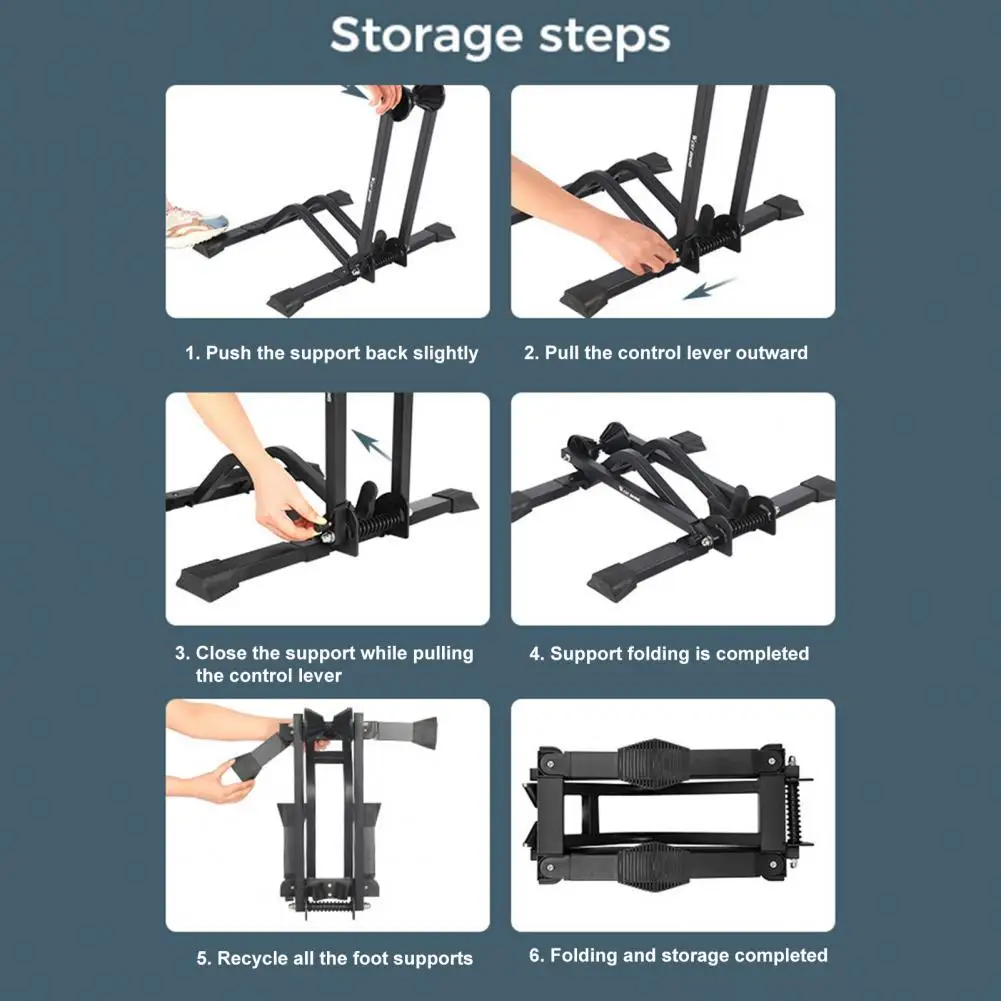 Storage steps

1. Push the support back slightly

2. Pull the control lever outward

3. Close the support while pulling the control lever

4. Support folding is completed

5. Recycle all the foot supports

6. Folding and storage completed