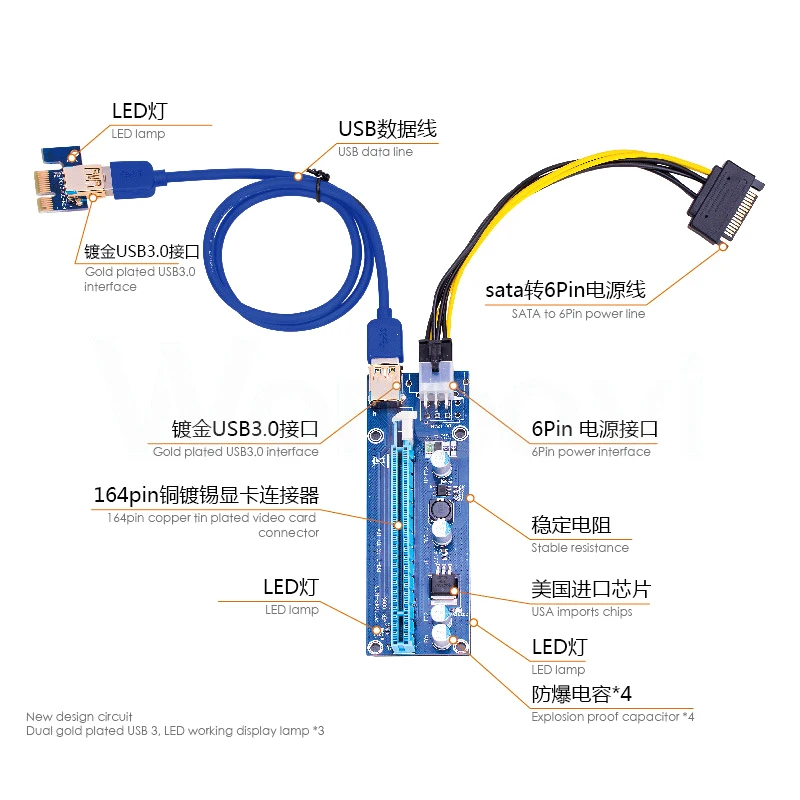 LED灯
LED lamp

USB数据线
USB data line

镀金USB3.0接口
Gold plated USB3.0 interface

sata转6Pin电源线
SATA to 6Pin power line

镀金USB3.0接口
Gold plated USB3.0 interface

6Pin 电源接口
6Pin power interface

164pin铜镀锡显卡连接器
164pin copper tin plated video card connector

稳定电阻
Stable resistance

LED灯
LED lamp

美国进口芯片
USA imports chips

LED灯
LED lamp

防爆电容*4
Explosion proof capacitor *4

New design circuit
Dual gold plated USB 3, LED working display lamp *3