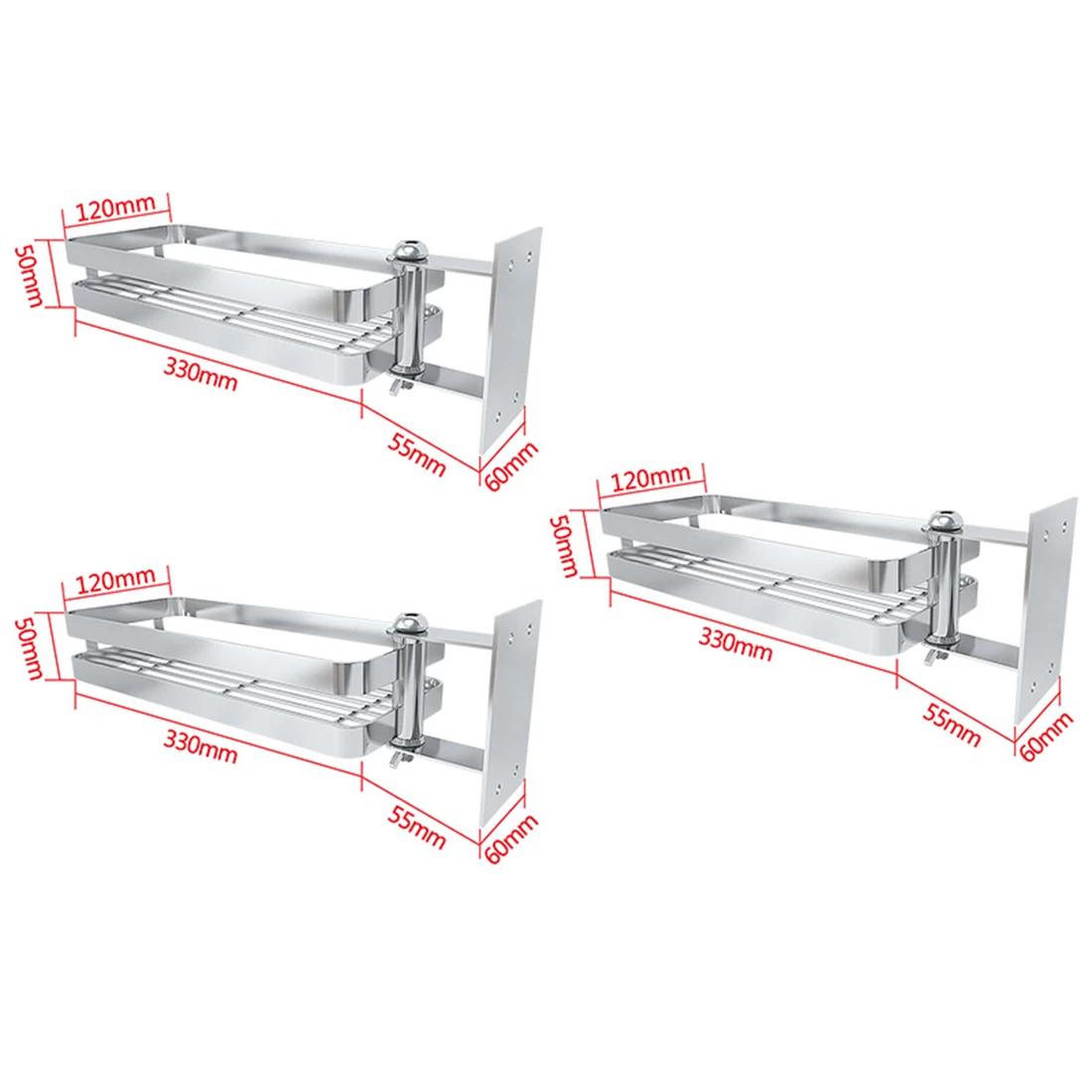 120mm
50mm
330mm
55mm
60mm

120mm
50mm
330mm
55mm
60mm

120mm
50mm
330mm
55mm
60mm