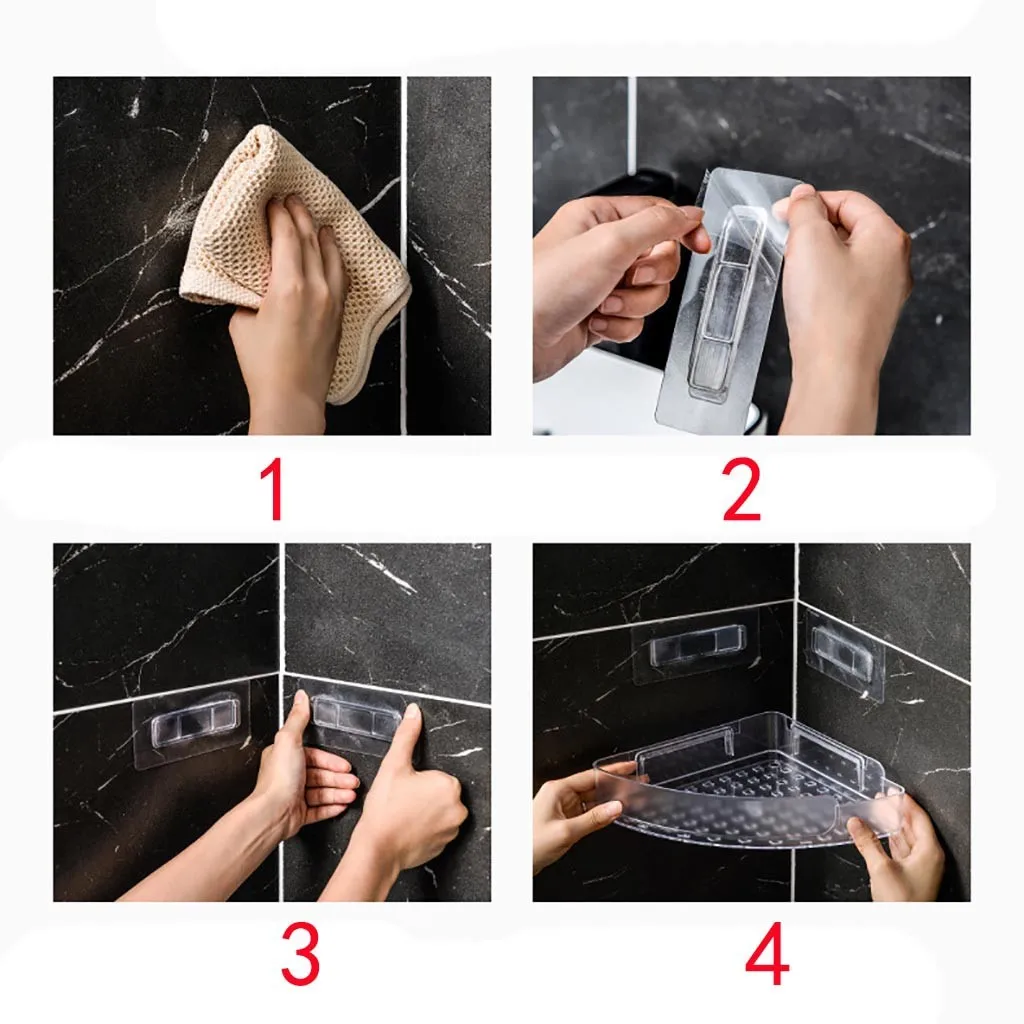 1

2

3

4