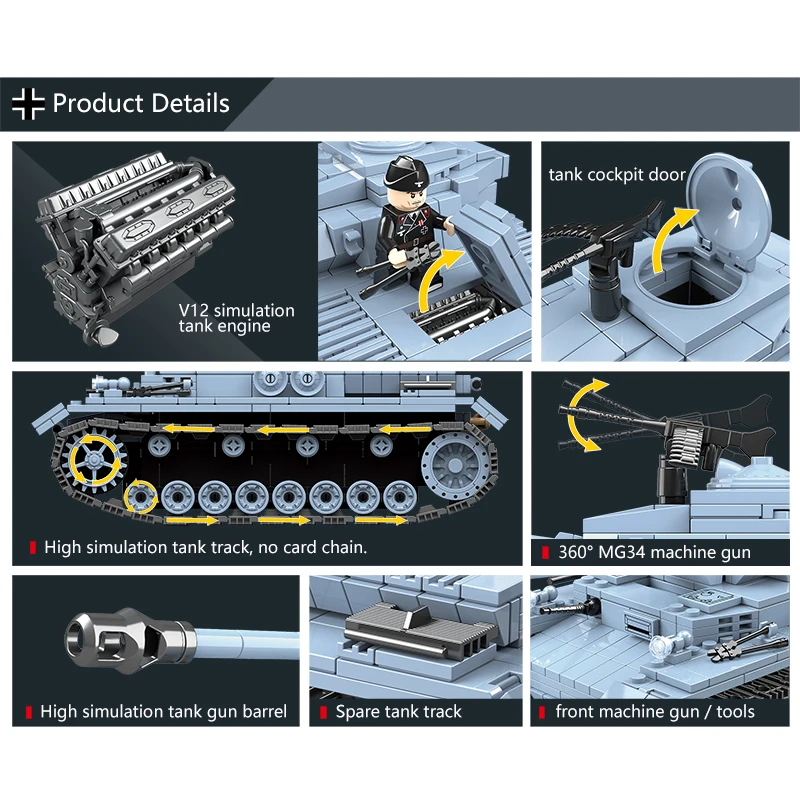 Product Details

V12 simulation tank engine

tank cockpit door

High simulation tank track, no card chain.

360° MG34 machine gun

High simulation tank gun barrel

Spare tank track

front machine gun / tools