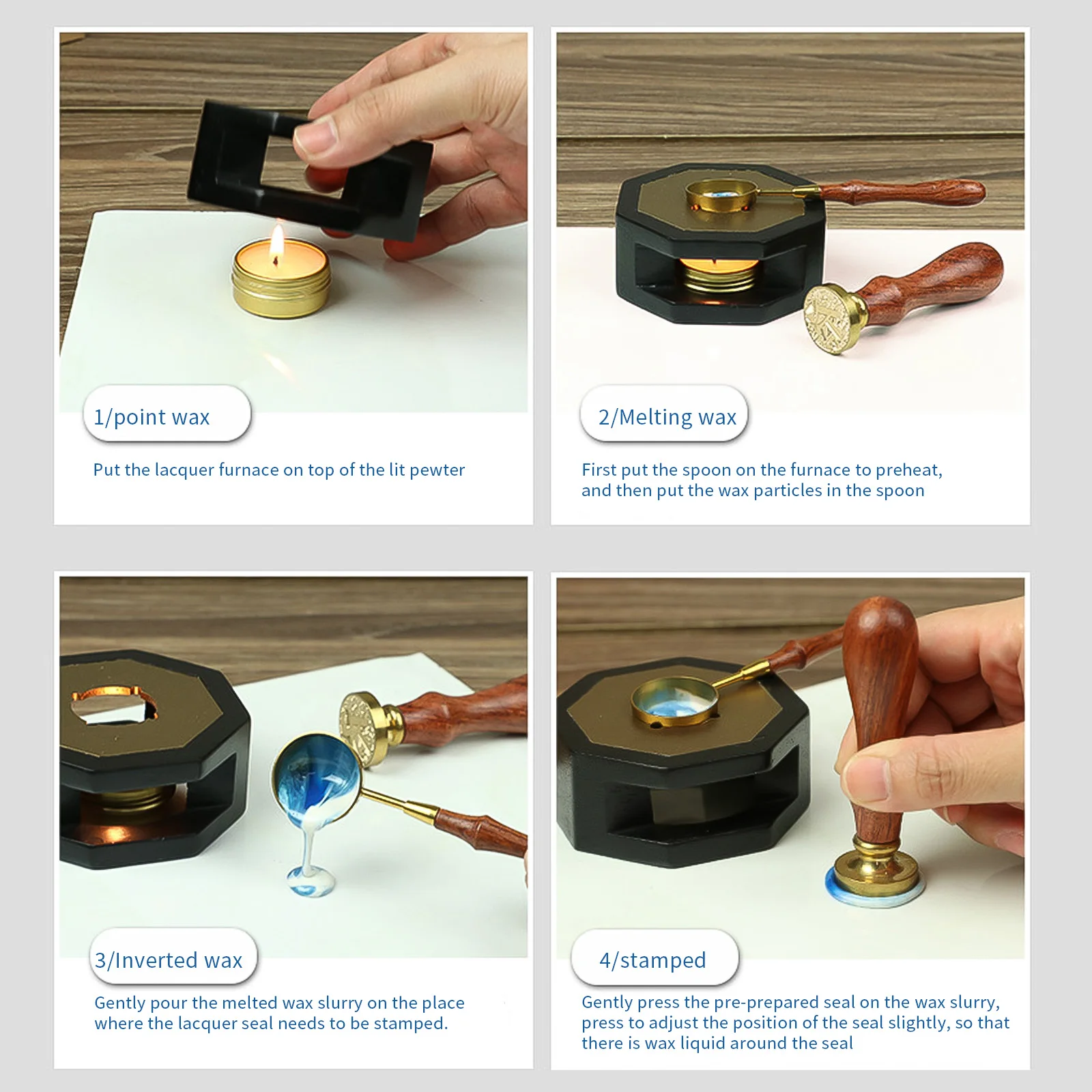 1/point wax

Put the lacquer furnace on top of the lit pewter

2/Melting wax

First put the spoon on the furnace to preheat, and then put the wax particles in the spoon

3/Inverted wax

Gently pour the melted wax slurry on the place where the lacquer seal needs to be stamped.

4/stamped

Gently press the pre-prepared seal on the wax slurry, press to adjust the position of the seal slightly, so that there is wax liquid around the seal