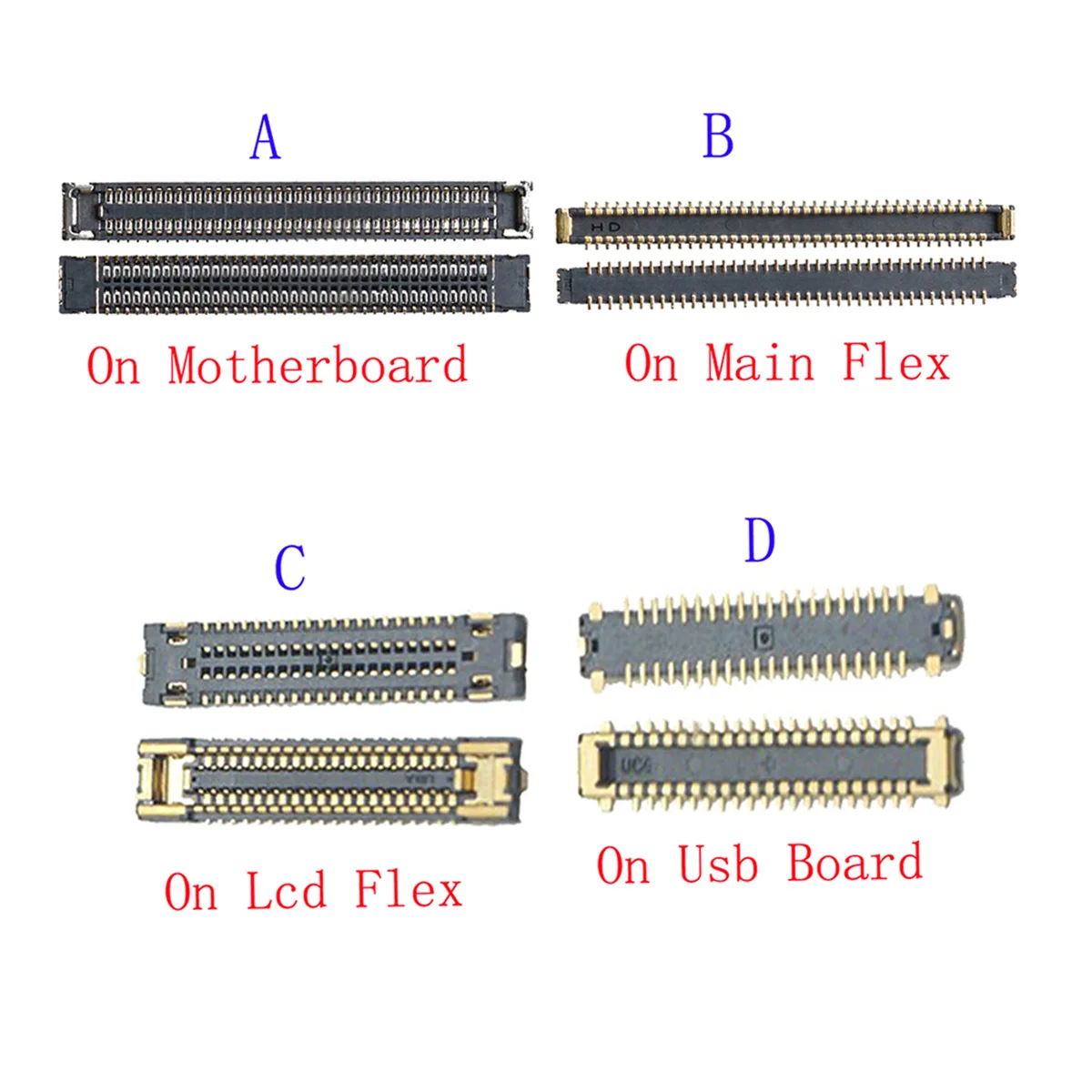 A

On Motherboard

B

HD

On Main Flex

C

On Lcd Flex

D

On Usb Board