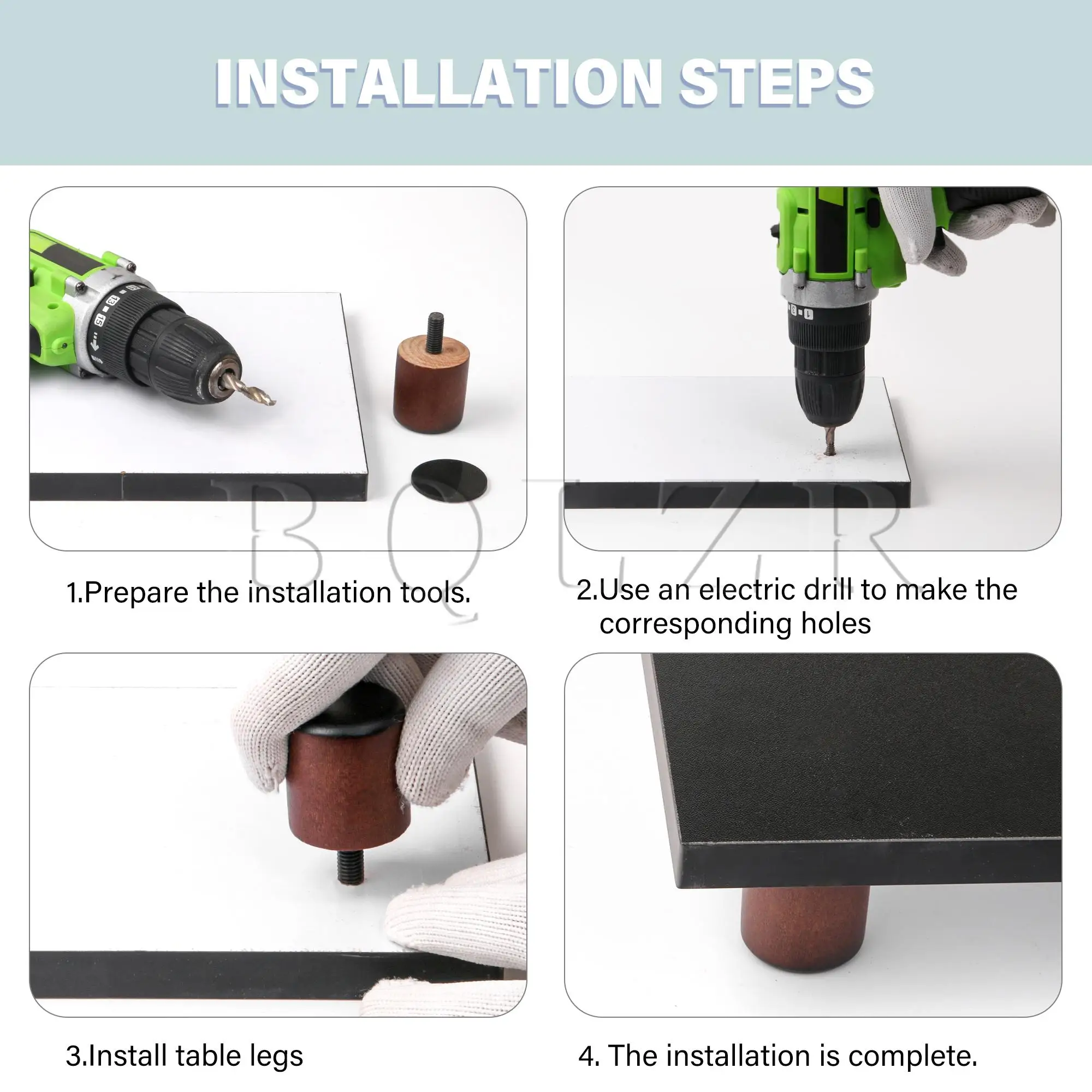 INSTALLATION STEPS

BQLZR

1.Prepare the installation tools.

2.Use an electric drill to make the corresponding holes

3.Install table legs

4. The installation is complete.