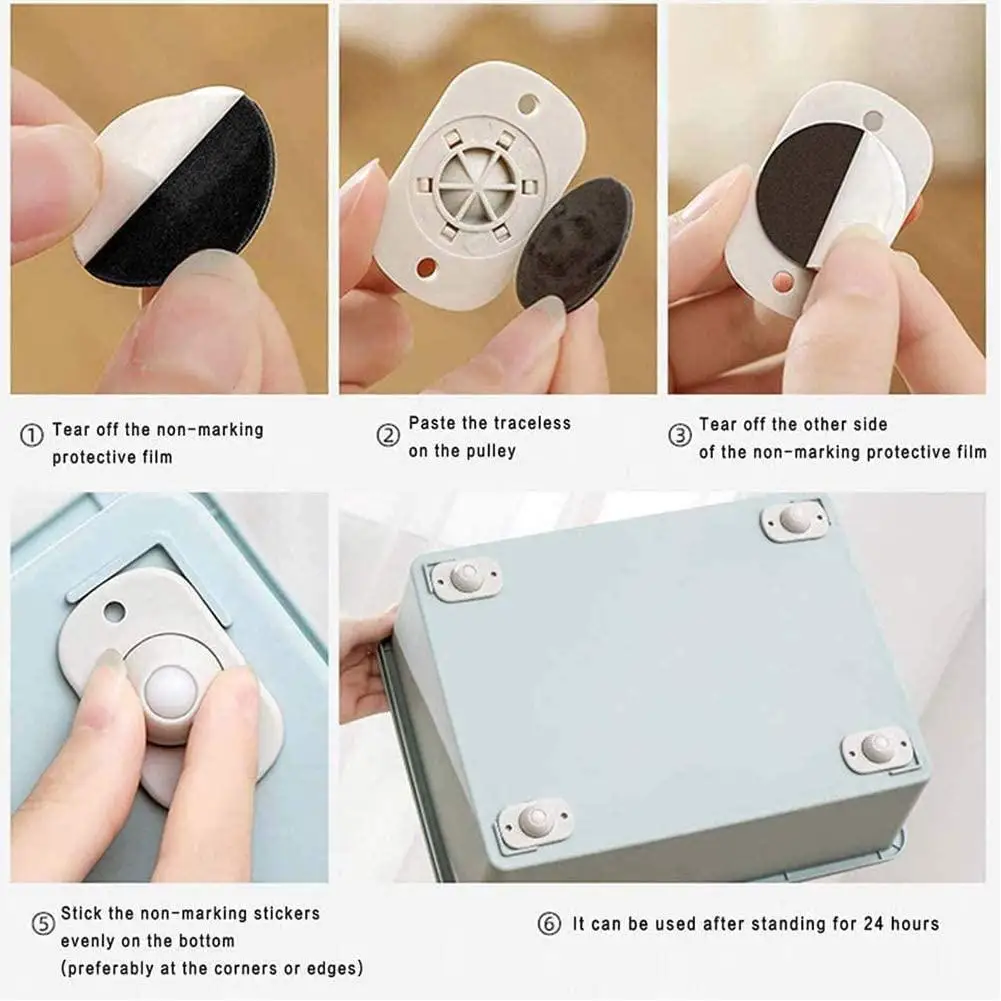 ① Tear off the non-marking protective film

② Paste the traceless on the pulley

③ Tear off the other side of the non-marking protective film

⑤ Stick the non-marking stickers evenly on the bottom (preferably at the corners or edges)

⑥ It can be used after standing for 24 hours