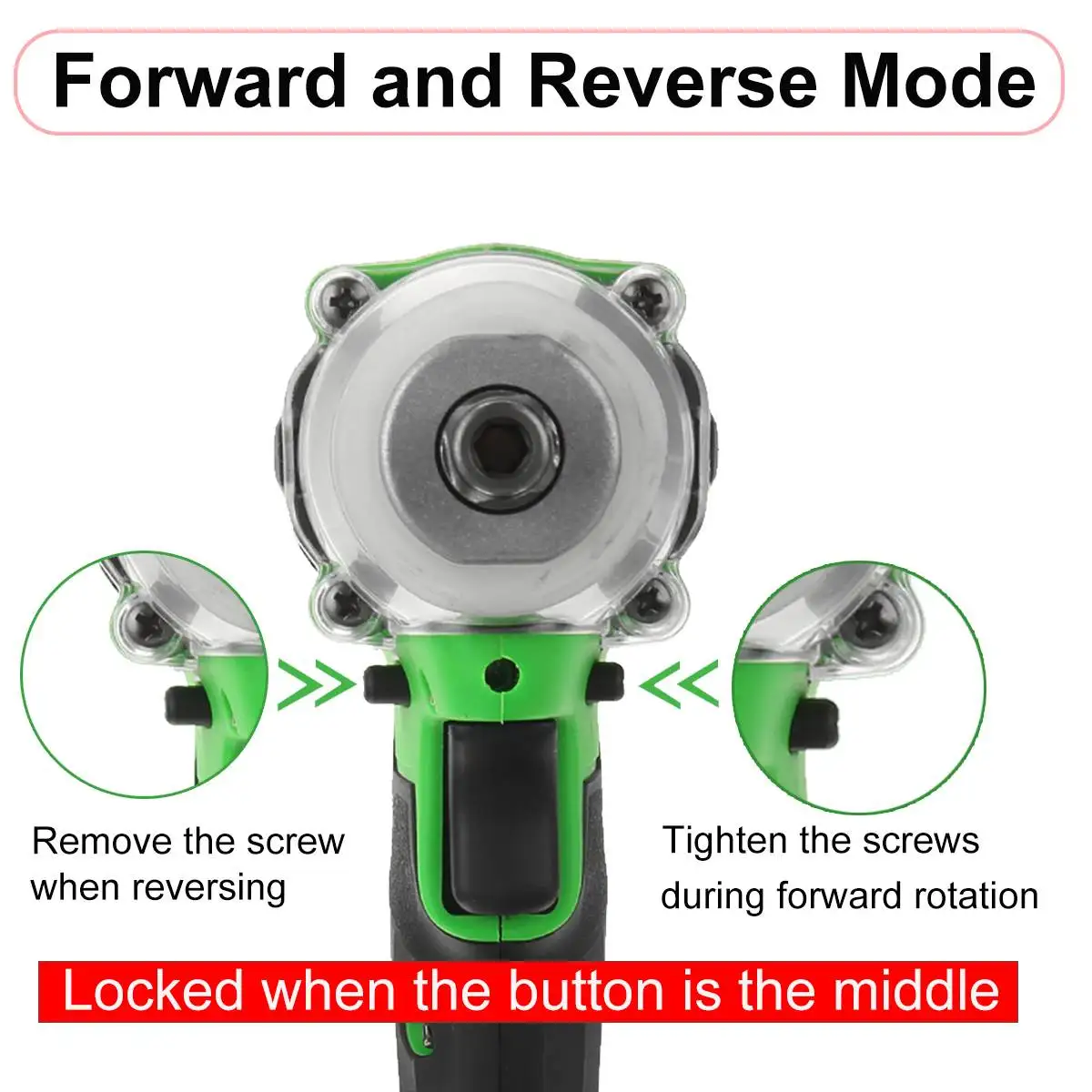 Forward and Reverse Mode

Remove the screw when reversing

Tighten the screws during forward rotation

Locked when the button is the middle