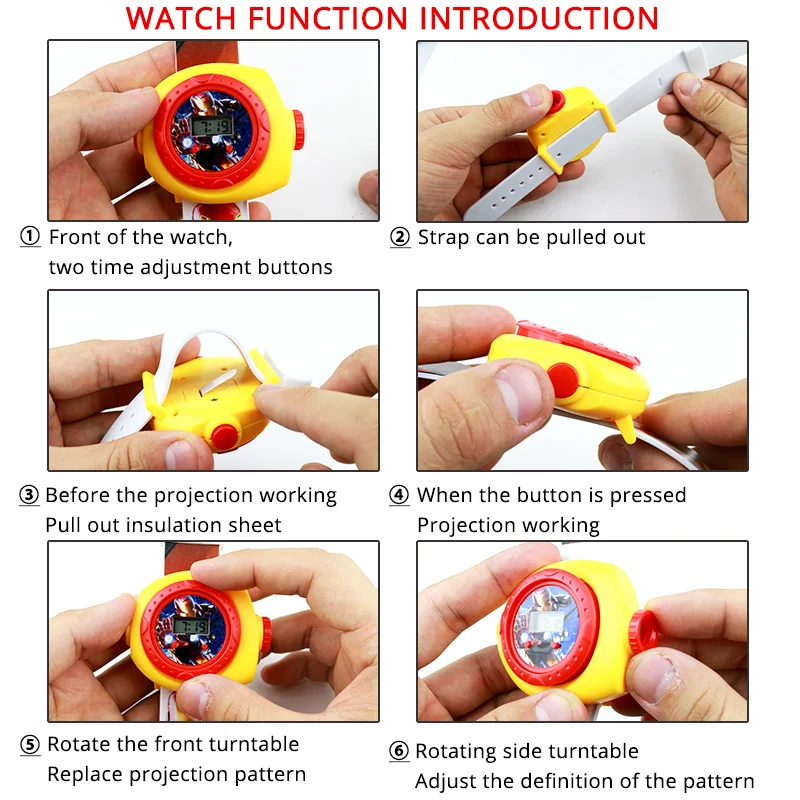 WATCH FUNCTION INTRODUCTION

7:19

① Front of the watch, two time adjustment buttons

② Strap can be pulled out

③ Before the projection working Pull out insulation sheet

④ When the button is pressed Projection working

7:19

⑤ Rotate the front turntable Replace projection pattern

⑥ Rotating side turntable Adjust the definition of the pattern