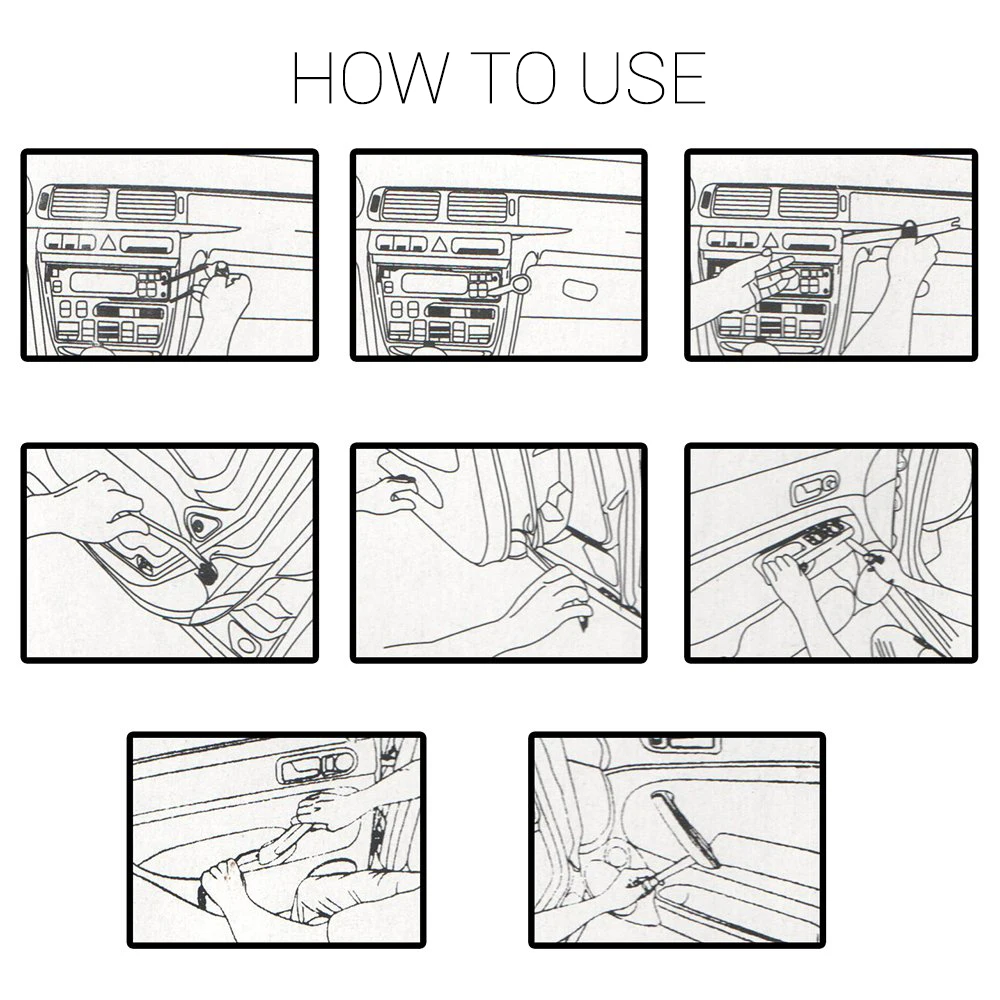 HOW TO USE