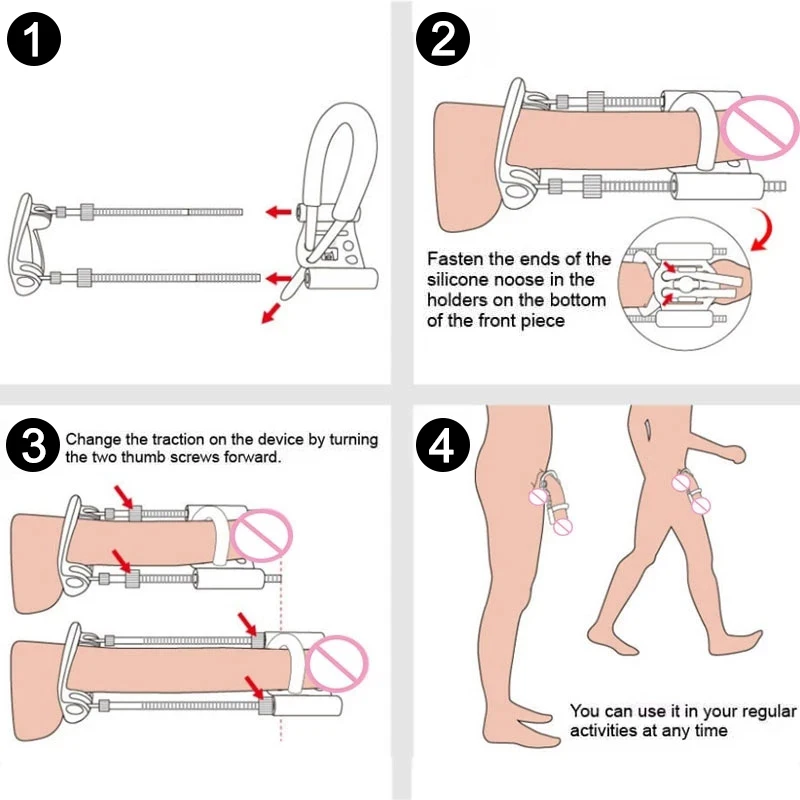 1

2

Fasten the ends of the silicone noose in the holders on the bottom of the front piece

3

Change the traction on the device by turning the two thumb screws forward.

4

You can use it in your regular activities at any time