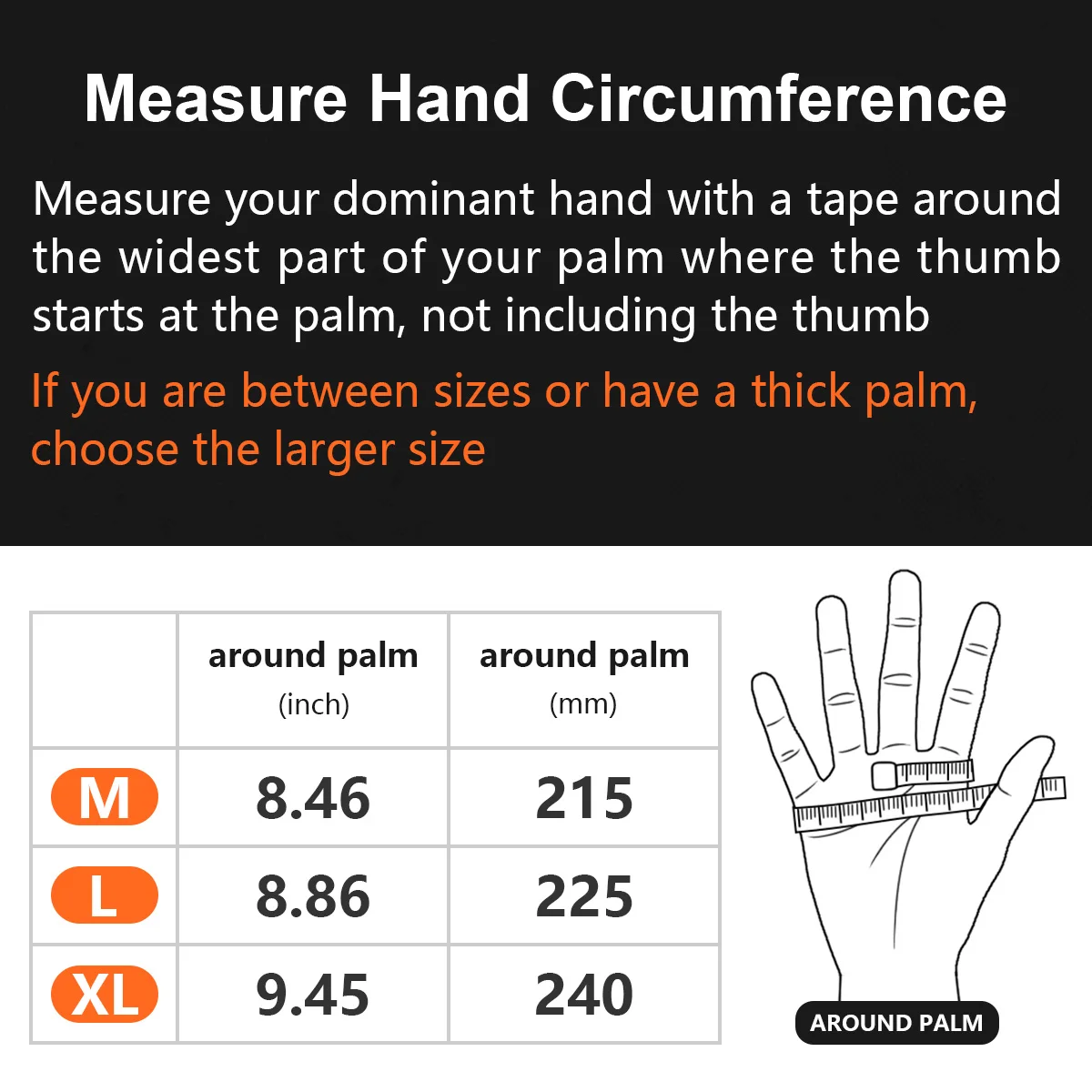 Measure Hand Circumference

Measure your dominant hand with a tape around the widest part of your palm where the thumb starts at the palm, not including the thumb

If you are between sizes or have a thick palm, choose the larger size

| | around palm (inch) | around palm (mm) |
|---|---|---|
| M | 8.46 | 215 |
| L | 8.86 | 225 |
| XL | 9.45 | 240 |

AROUND PALM