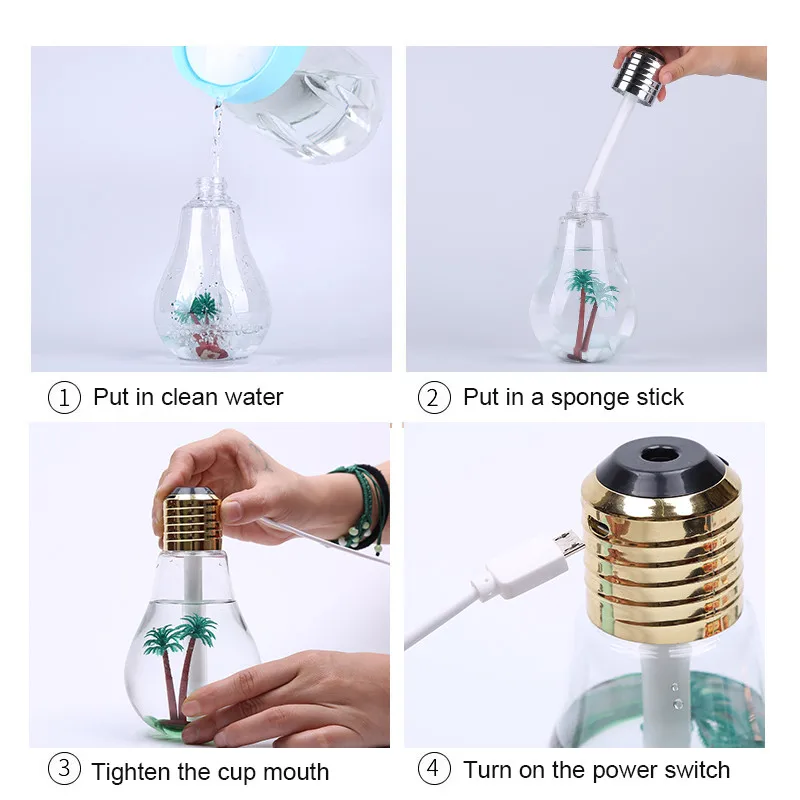 ① Put in clean water

② Put in a sponge stick

③ Tighten the cup mouth

④ Turn on the power switch