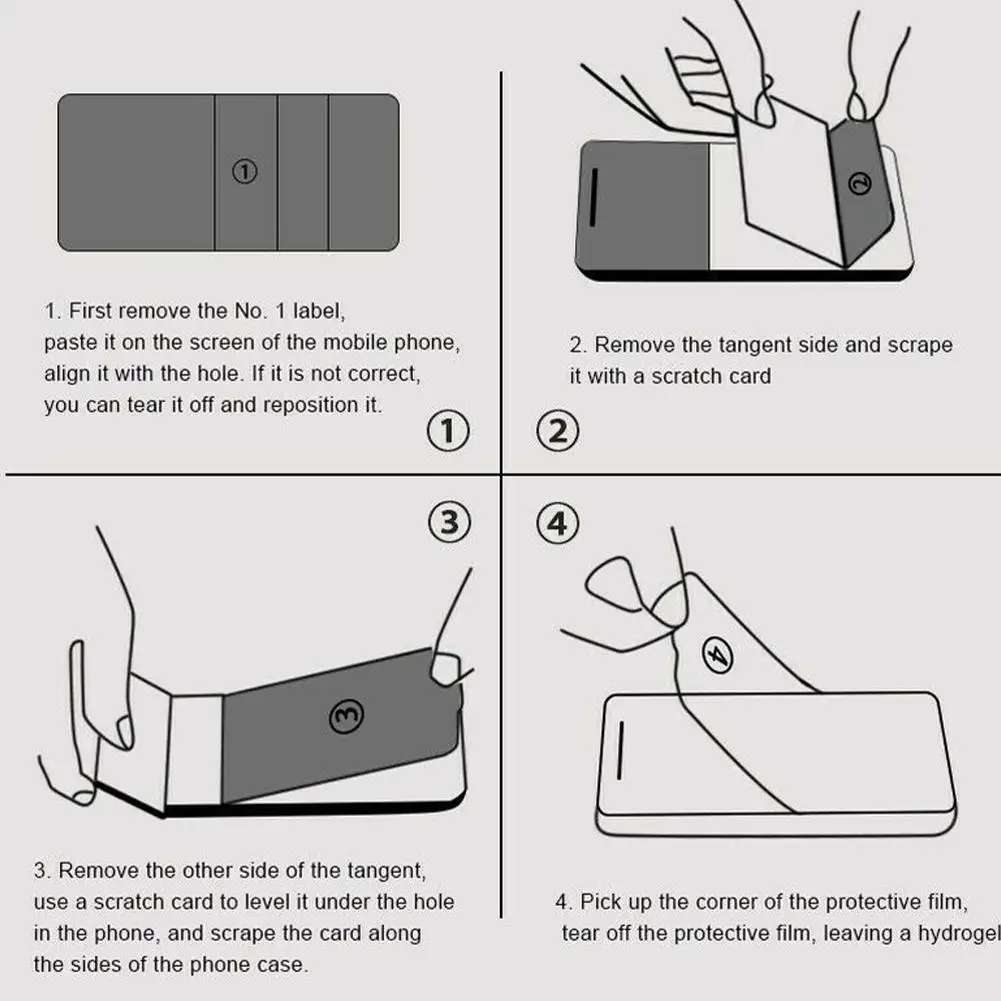 ①

1. First remove the No. 1 label, paste it on the screen of the mobile phone, align it with the hole. If it is not correct, you can tear it off and reposition it.

①

②

2. Remove the tangent side and scrape it with a scratch card

②

③

③

3. Remove the other side of the tangent, use a scratch card to level it under the hole in the phone, and scrape the card along the sides of the phone case.

④

④

4. Pick up the corner of the protective film, tear off the protective film, leaving a hydrogel