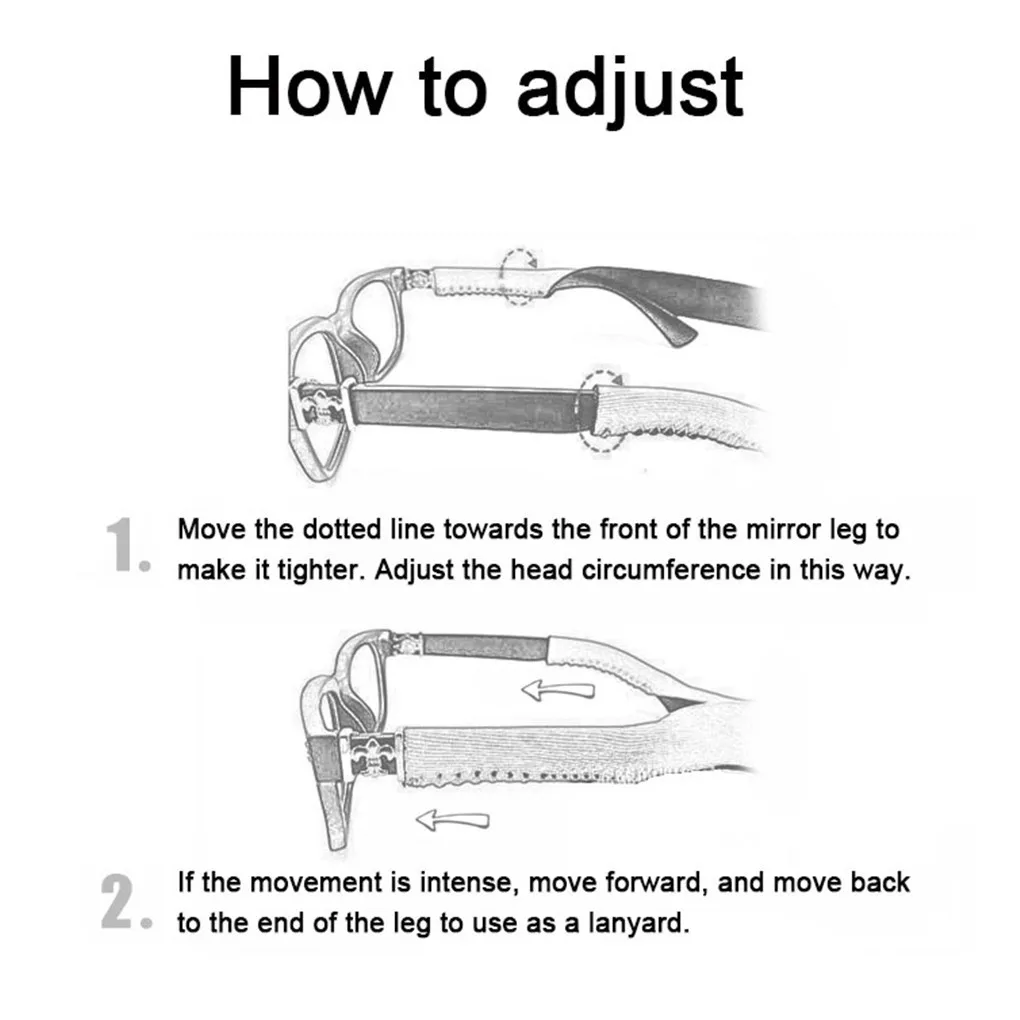 How to adjust

1. Move the dotted line towards the front of the mirror leg to make it tighter. Adjust the head circumference in this way.

2. If the movement is intense, move forward, and move back to the end of the leg to use as a lanyard.