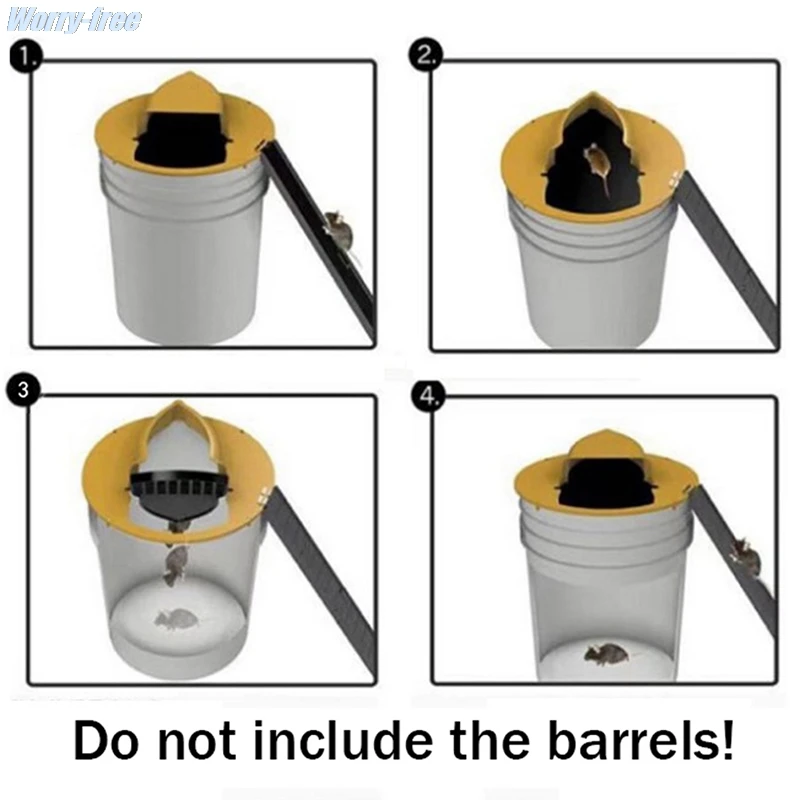 Worry-free

1.

2.

3

4.

Do not include the barrels!