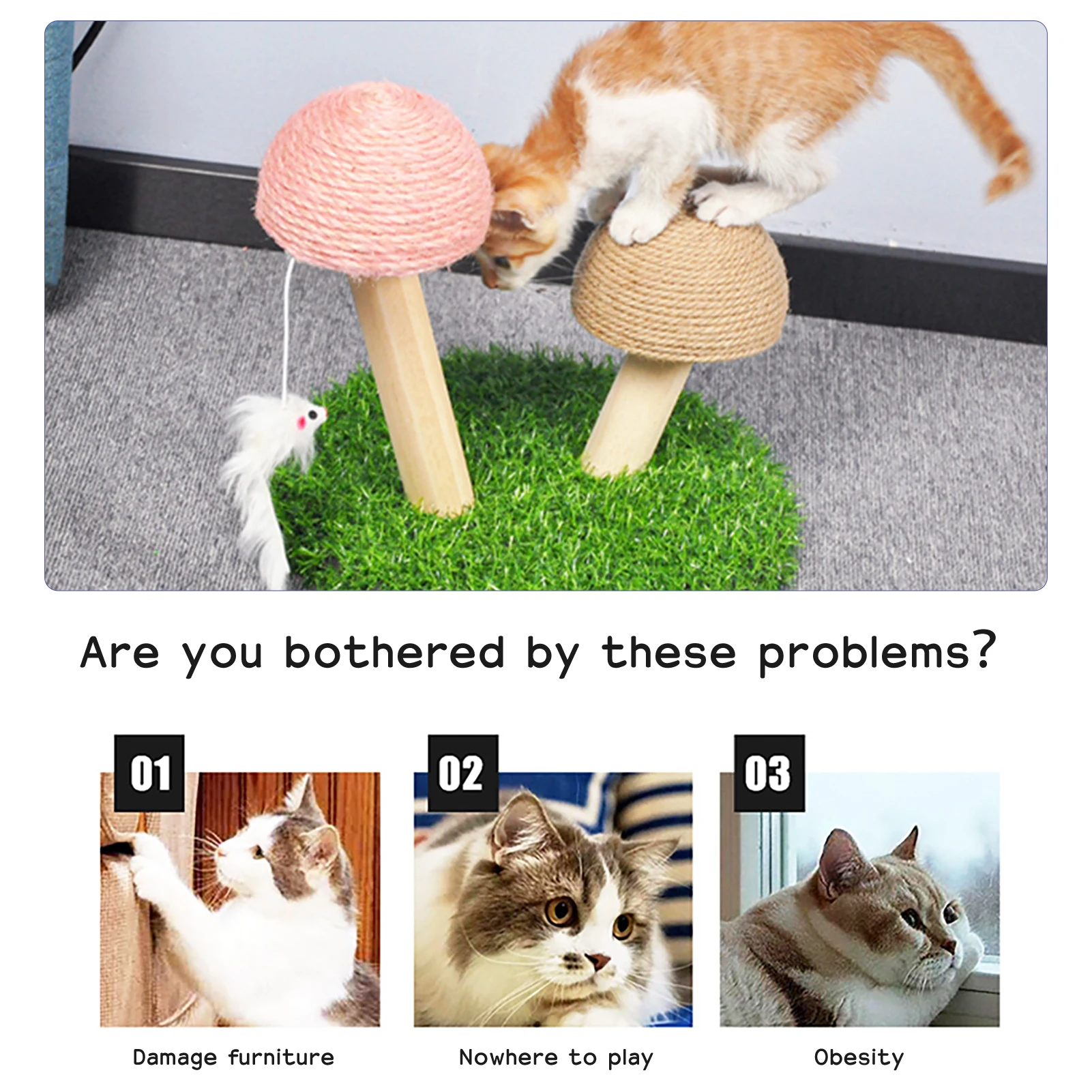 Are you bothered by these problems?

01

Damage furniture

02

Nowhere to play

03

Obesity