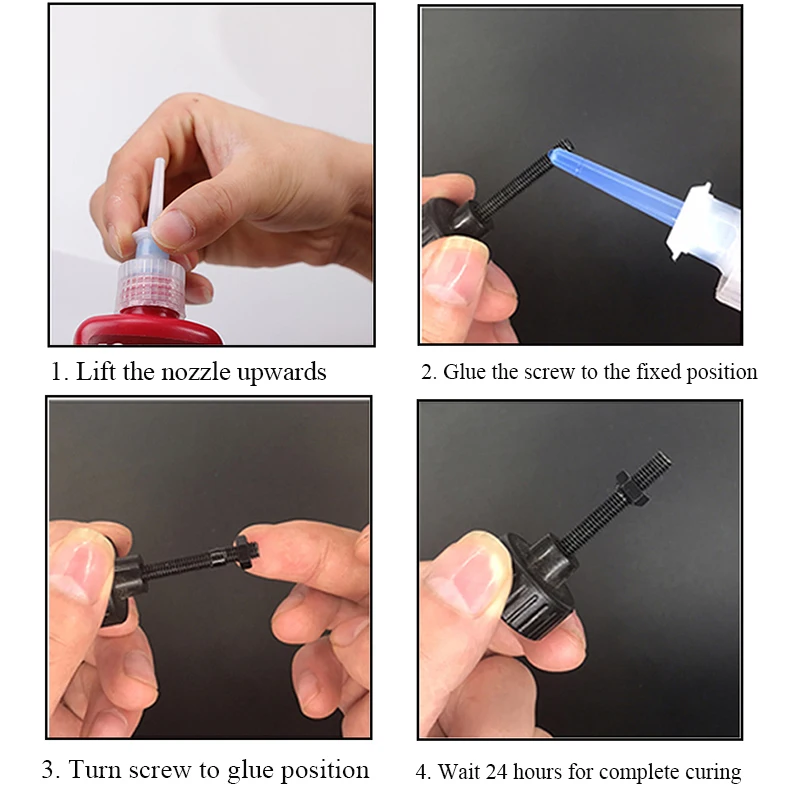 1. Lift the nozzle upwards

2. Glue the screw to the fixed position

3. Turn screw to glue position

4. Wait 24 hours for complete curing