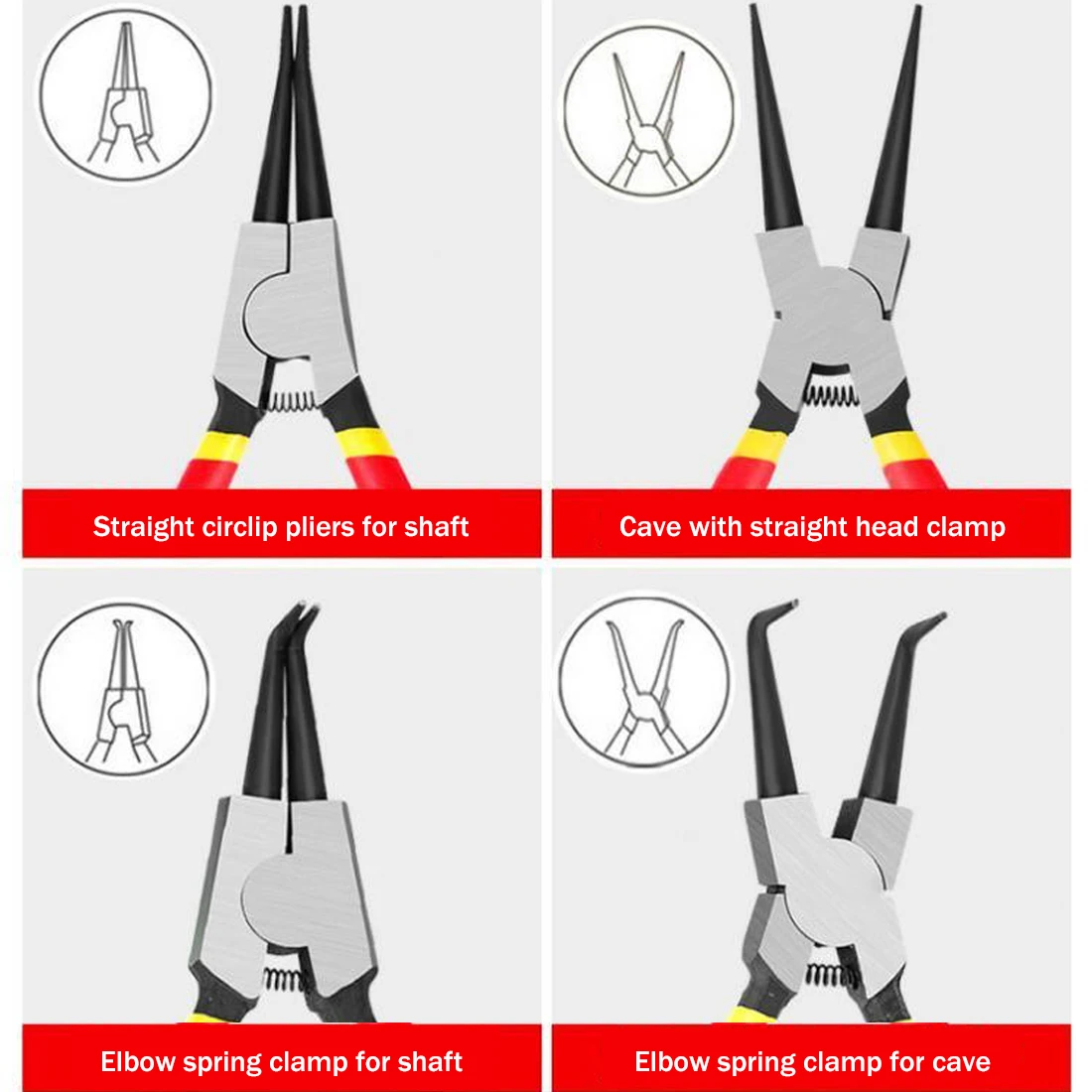 Straight circlip pliers for shaft

Cave with straight head clamp

Elbow spring clamp for shaft

Elbow spring clamp for cave