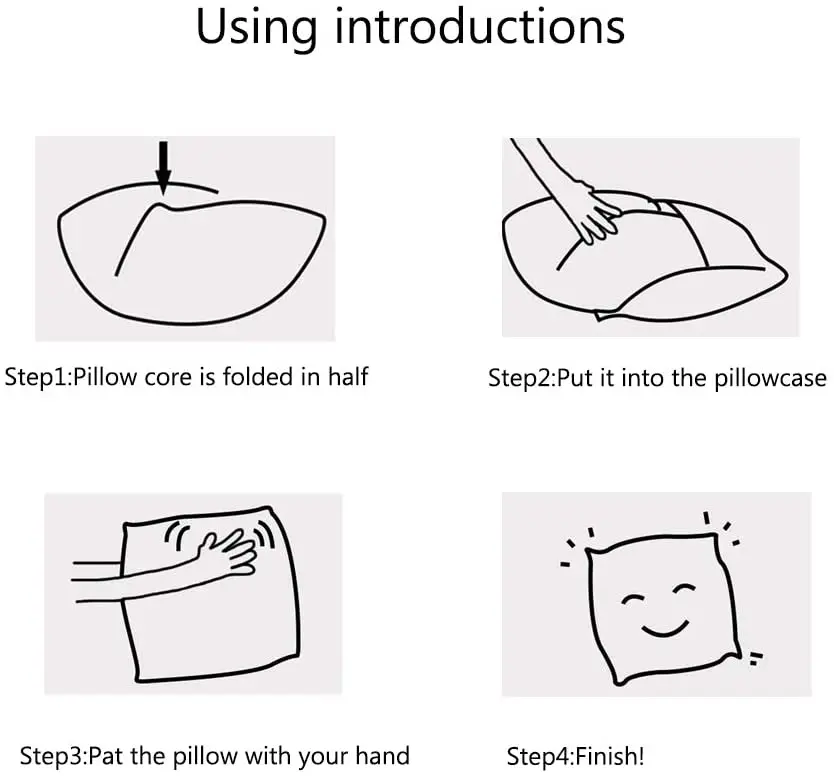 Using introductions

Step1:Pillow core is folded in half

Step2:Put it into the pillowcase

Step3:Pat the pillow with your hand

Step4:Finish!