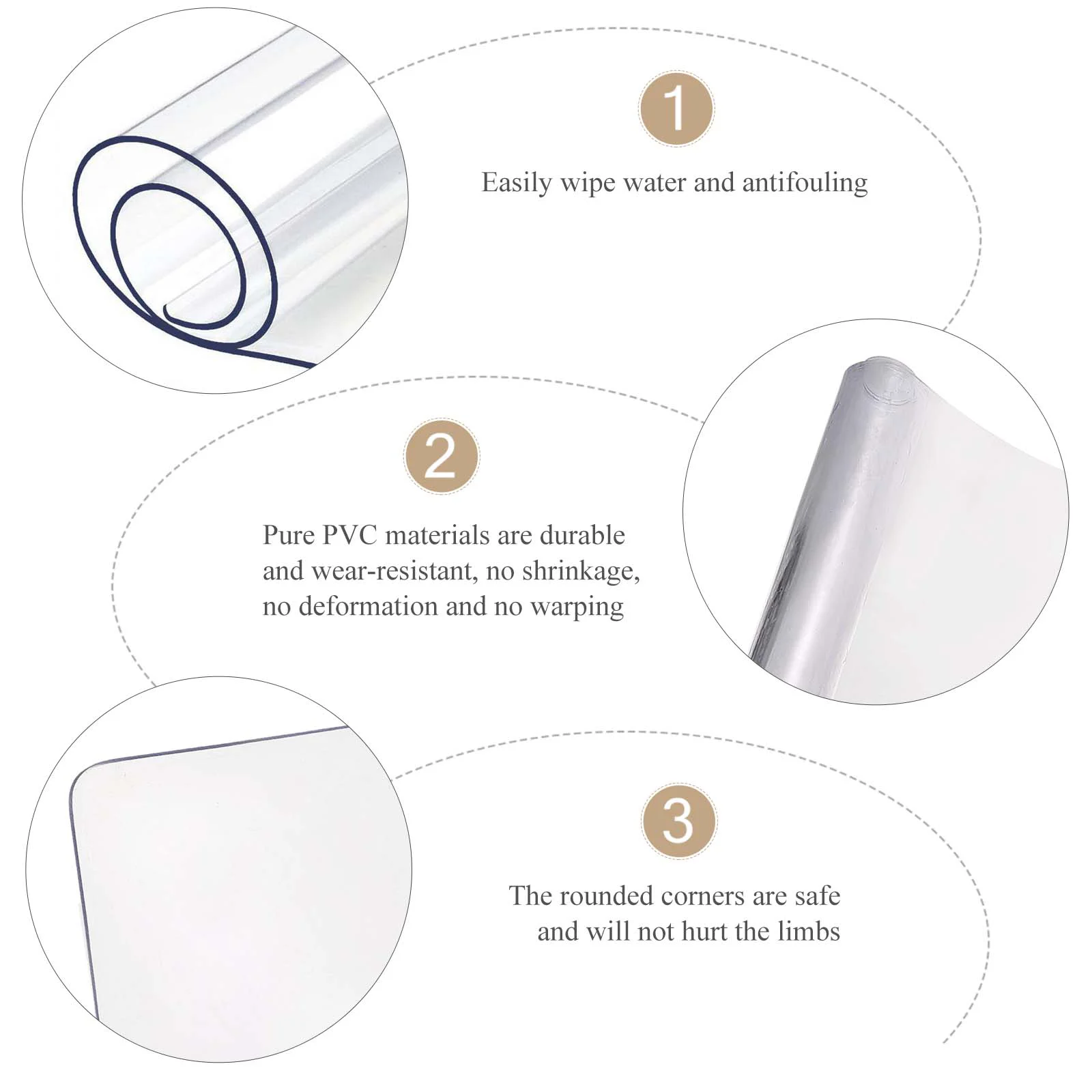 1

Easily wipe water and antifouling

2

Pure PVC materials are durable and wear-resistant, no shrinkage, no deformation and no warping

3

The rounded corners are safe and will not hurt the limbs