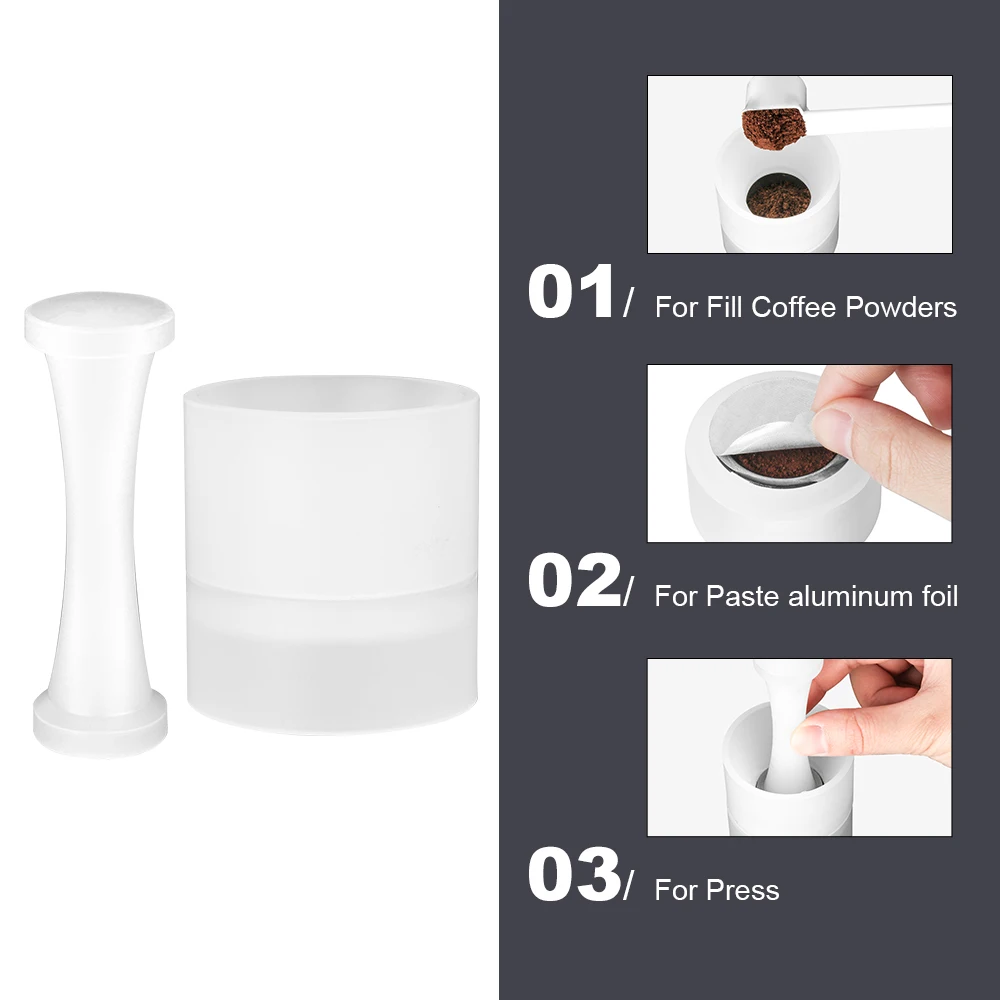 01/ For Fill Coffee Powders

02/ For Paste aluminum foil

03/ For Press