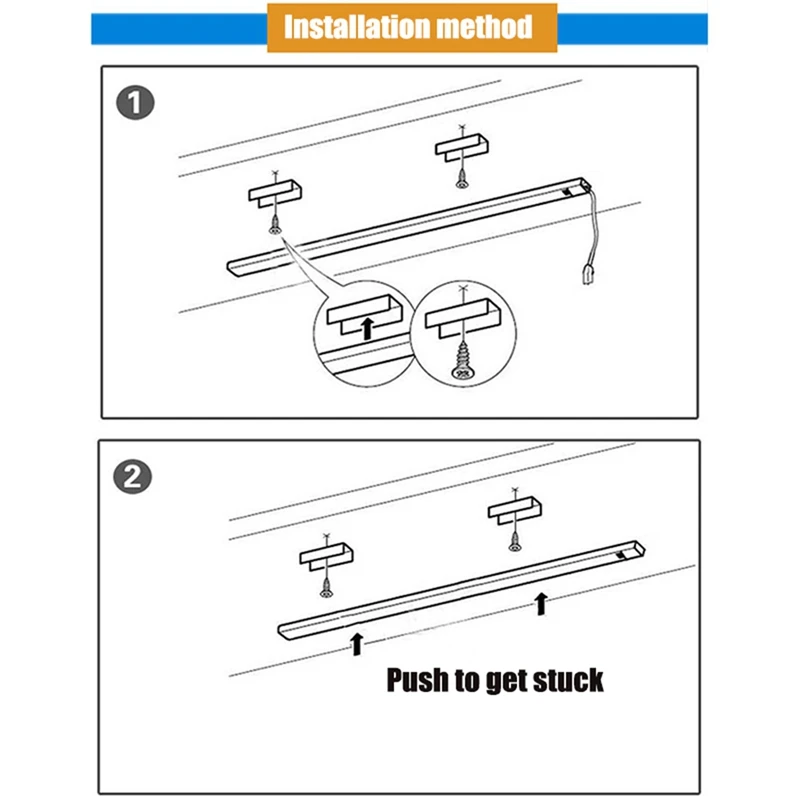 Installation method

1

2

Push to get stuck