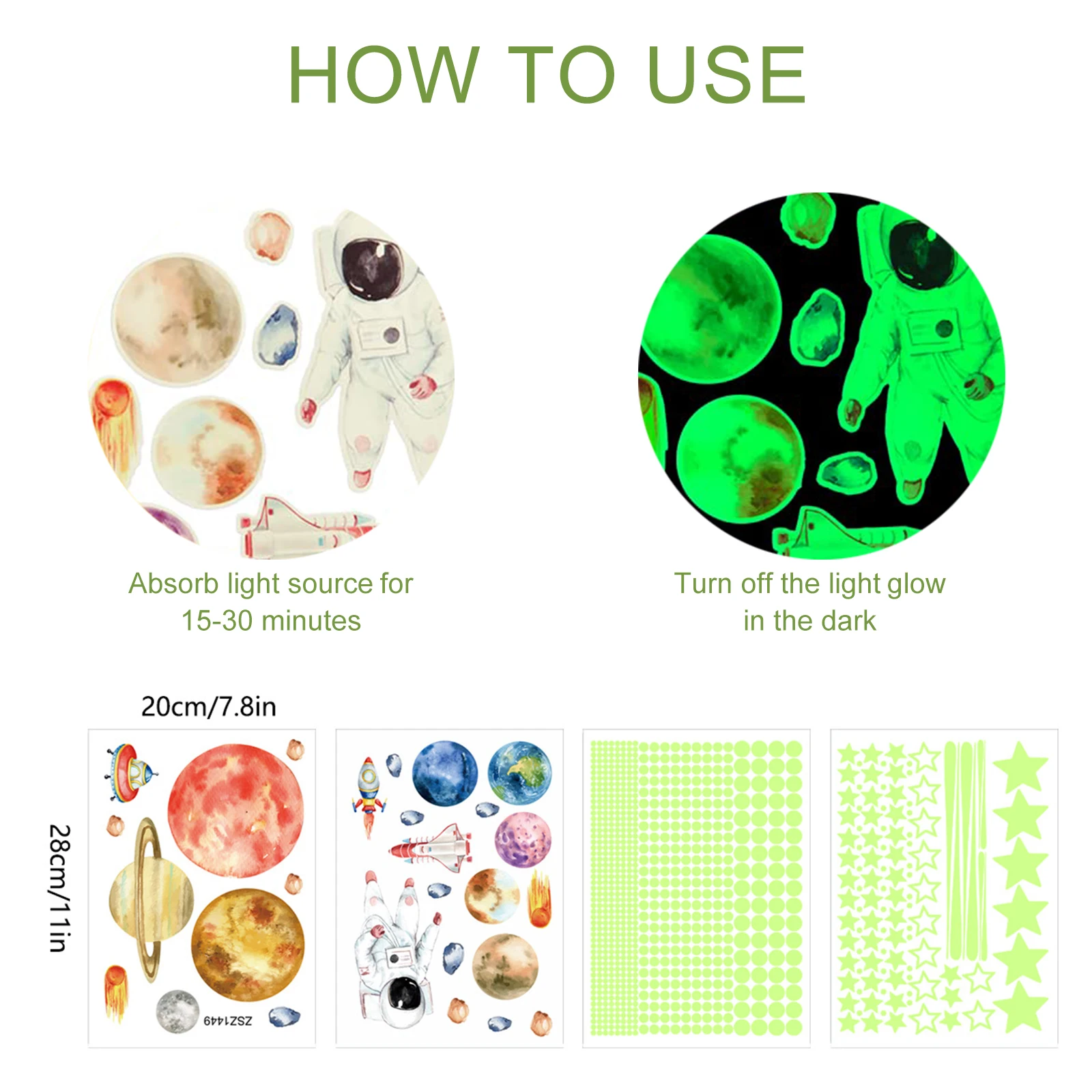 HOW TO USE

Absorb light source for 15-30 minutes

Turn off the light glow in the dark

20cm/7.8in

28cm/11in

ZSZ1449