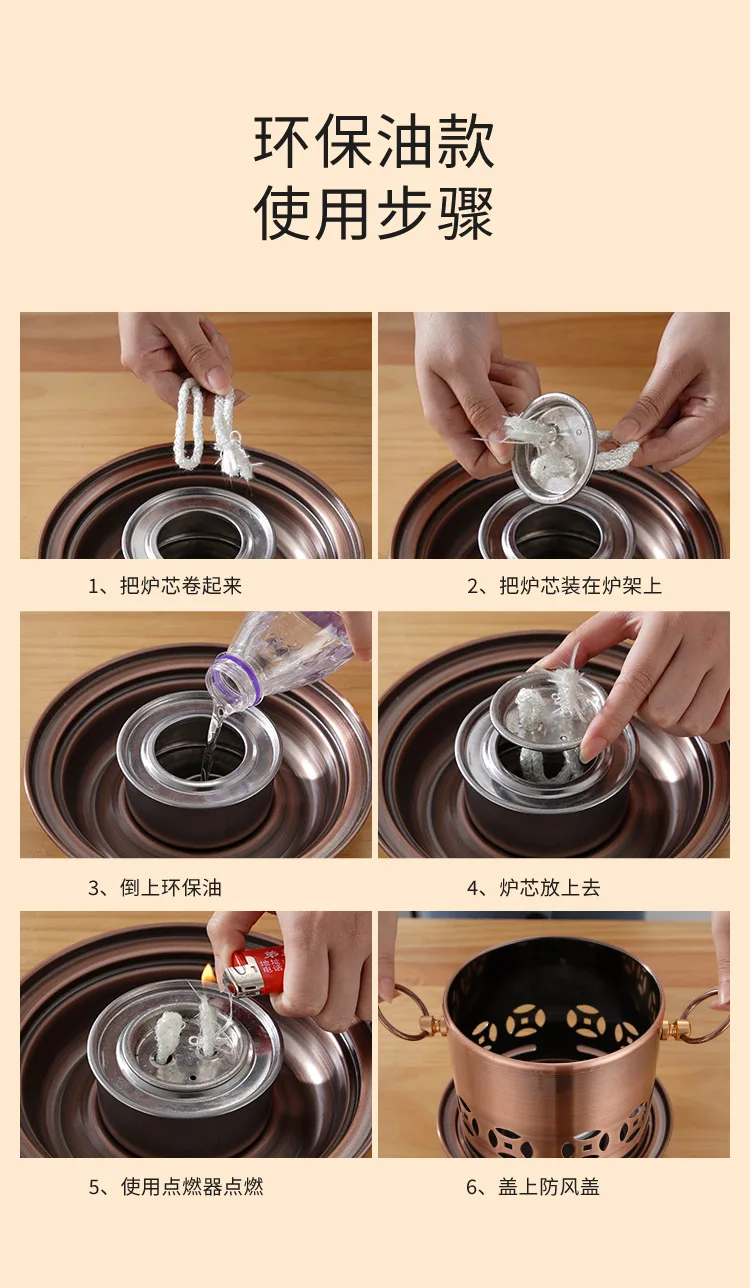 环保油款
使用步骤

1、把炉芯卷起来

2、把炉芯装在炉架上

3、倒上环保油

4、炉芯放上去

5、使用点燃器点燃

6、盖上防风盖