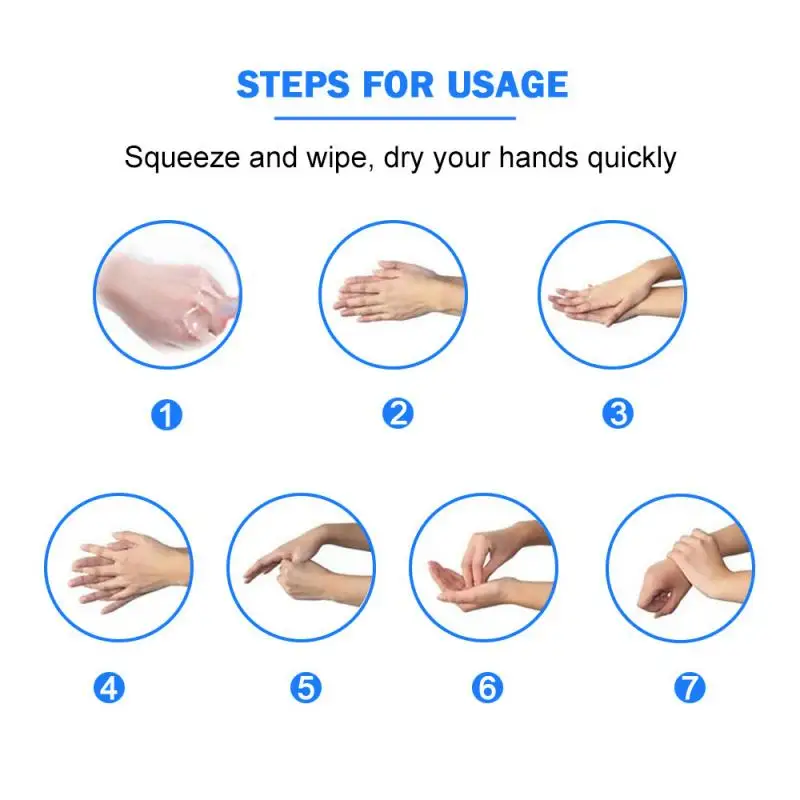 STEPS FOR USAGE

Squeeze and wipe, dry your hands quickly

1

2

3

4

5

6

7