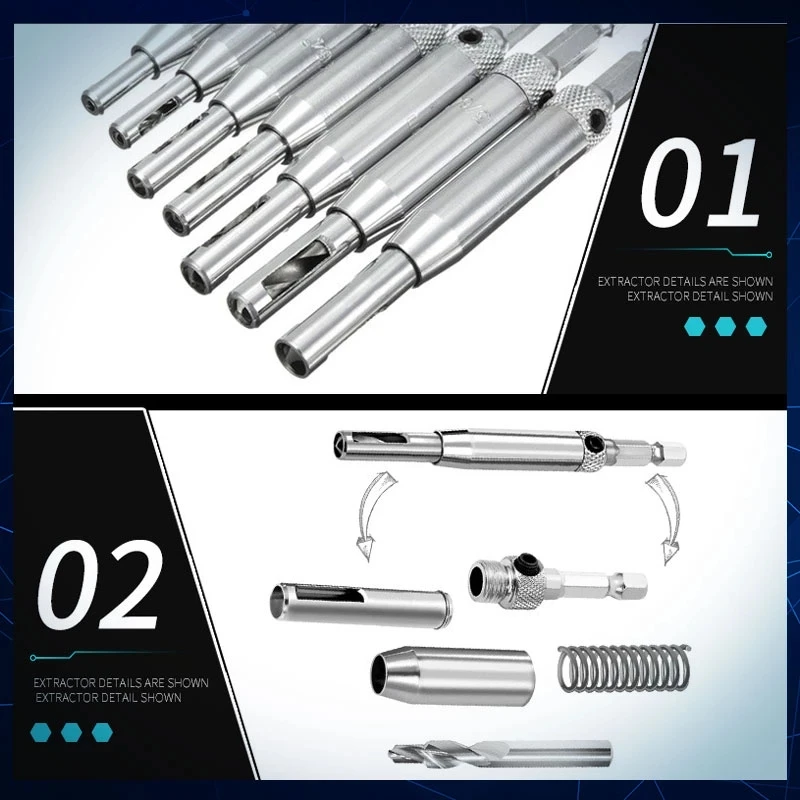 01

EXTRACTOR DETAILS ARE SHOWN
EXTRACTOR DETAIL SHOWN

02

EXTRACTOR DETAILS ARE SHOWN
EXTRACTOR DETAIL SHOWN