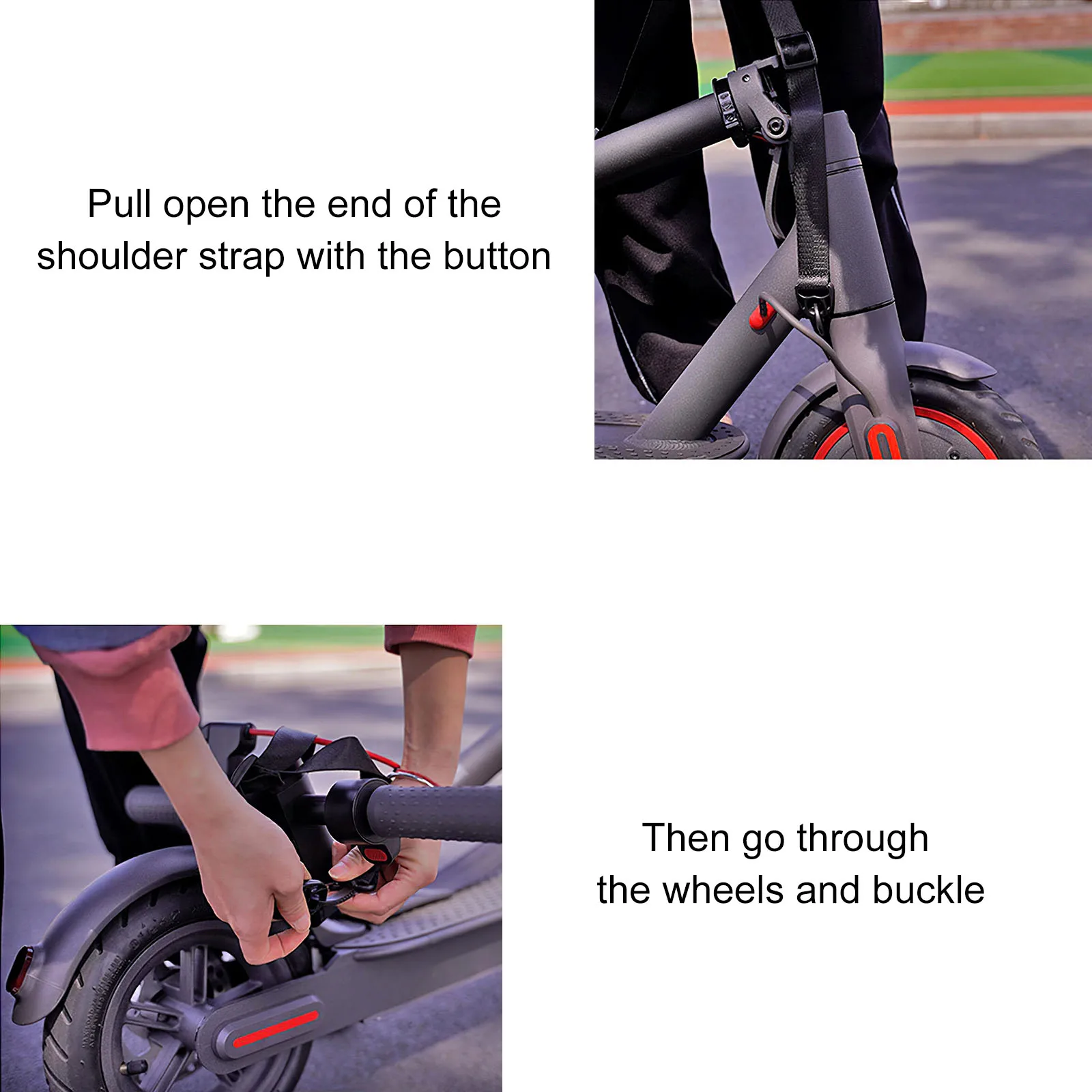 Pull open the end of the shoulder strap with the button

Then go through the wheels and buckle