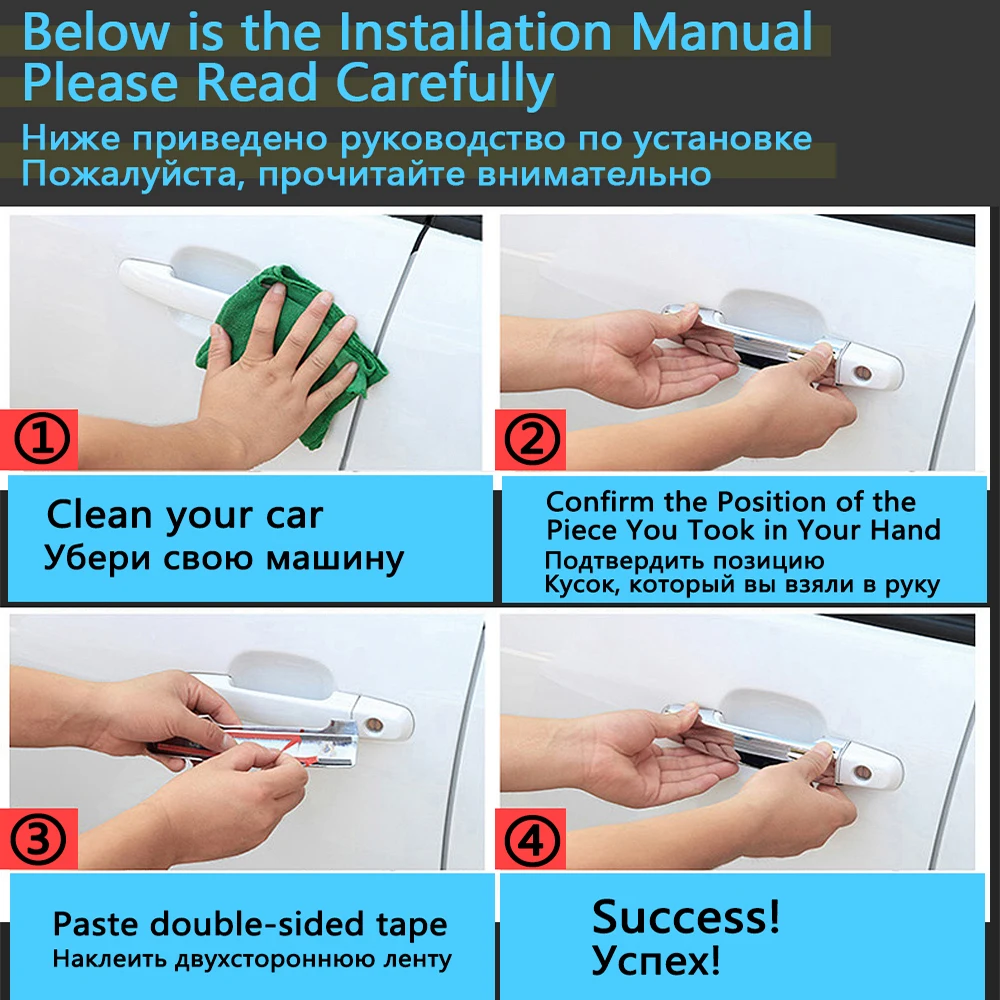 Below is the Installation Manual
Please Read Carefully

Ниже приведено руководство по установке
Пожалуйста, прочитайте внимательно

①

Clean your car
Убери свою машину

②

Confirm the Position of the Piece You Took in Your Hand
Подтвердить позицию
Кусок, который вы взяли в руку

③

Paste double-sided tape
Наклеить двухстороннюю ленту

④

Success!
Успех!