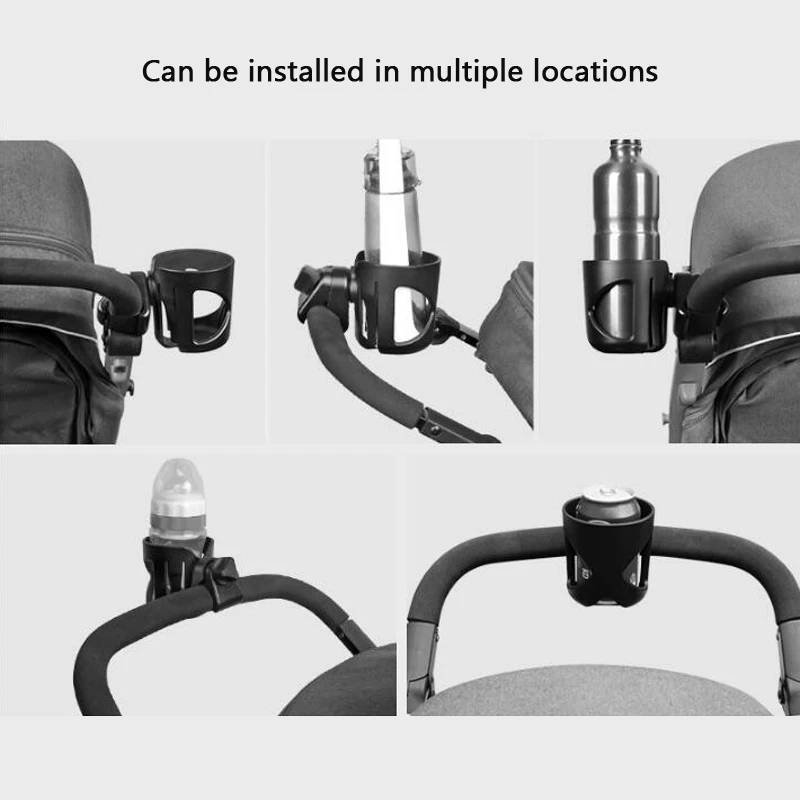 Can be installed in multiple locations