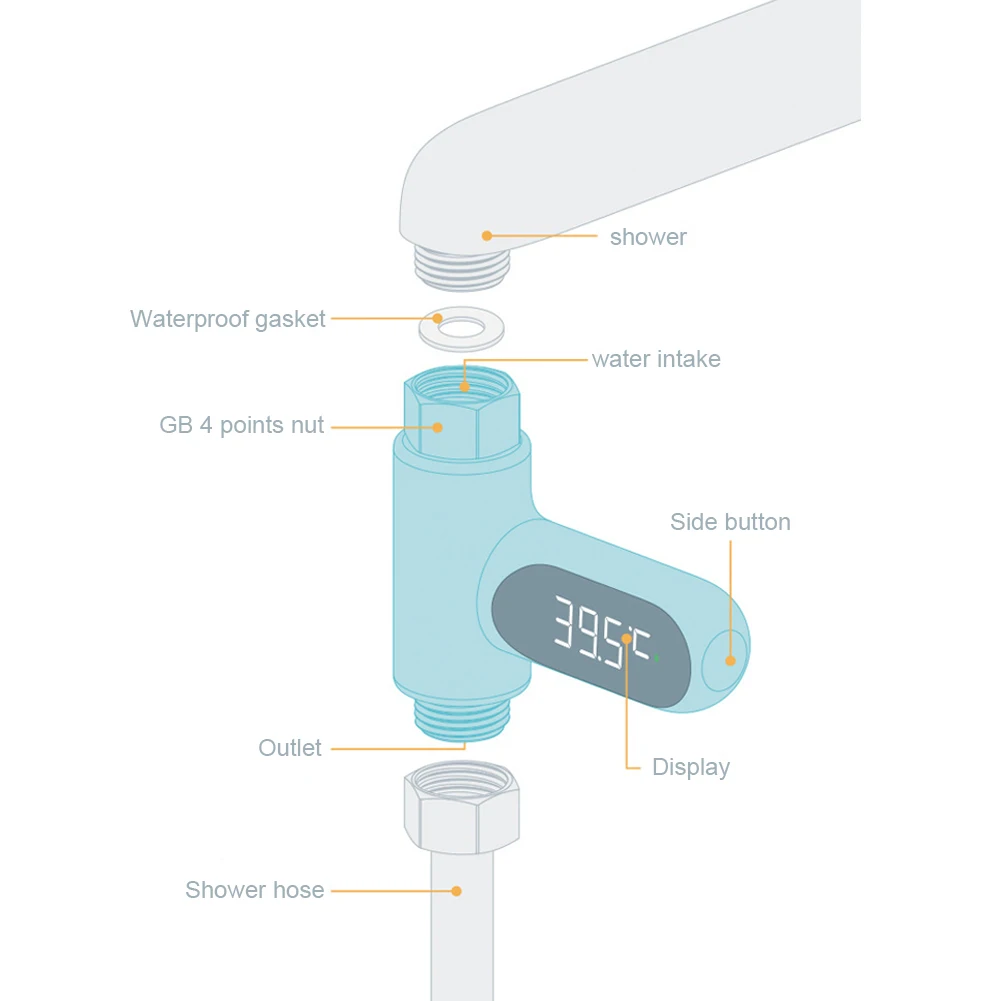 shower

Waterproof gasket

water intake

GB 4 points nut

Side button

39.5°C

Outlet

Display

Shower hose