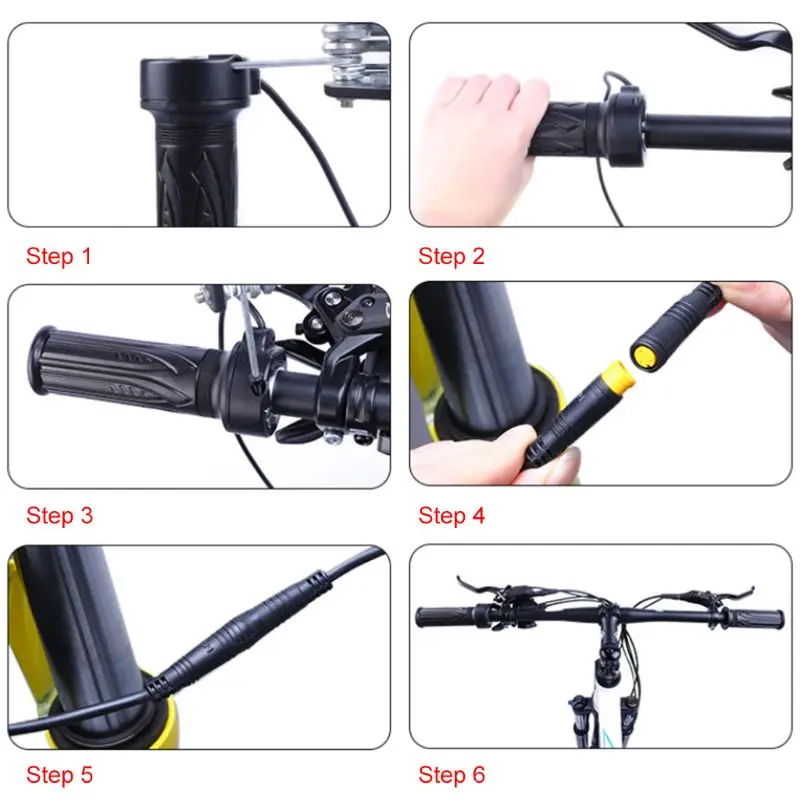 Step 1

Step 2

Step 3

Step 4

Step 5

Step 6