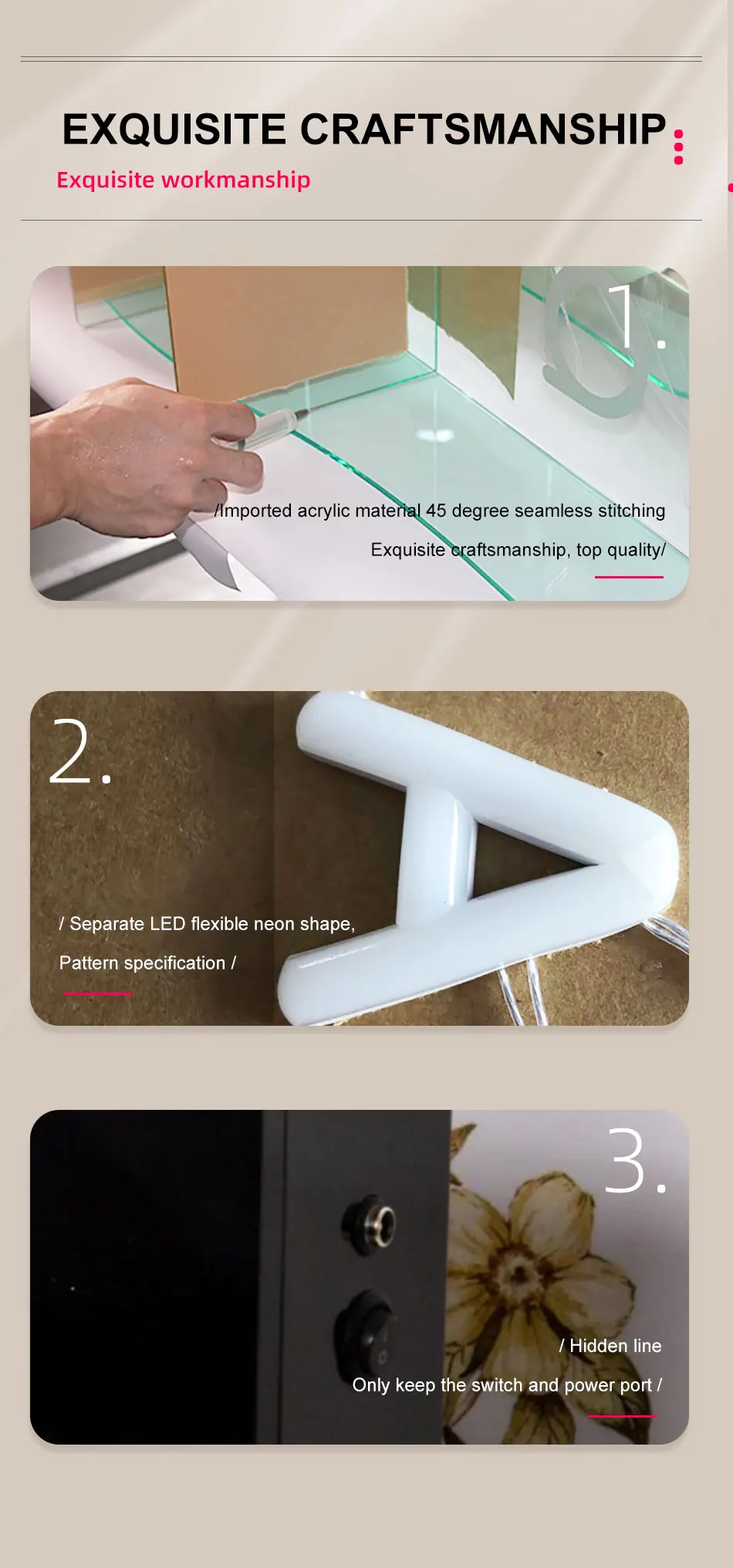 EXQUISITE CRAFTSMANSHIP

Exquisite workmanship

1.

/Imported acrylic material 45 degree seamless stitching

Exquisite craftsmanship, top quality/

2.

/ Separate LED flexible neon shape,

Pattern specification /

3.

/ Hidden line

Only keep the switch and power port /