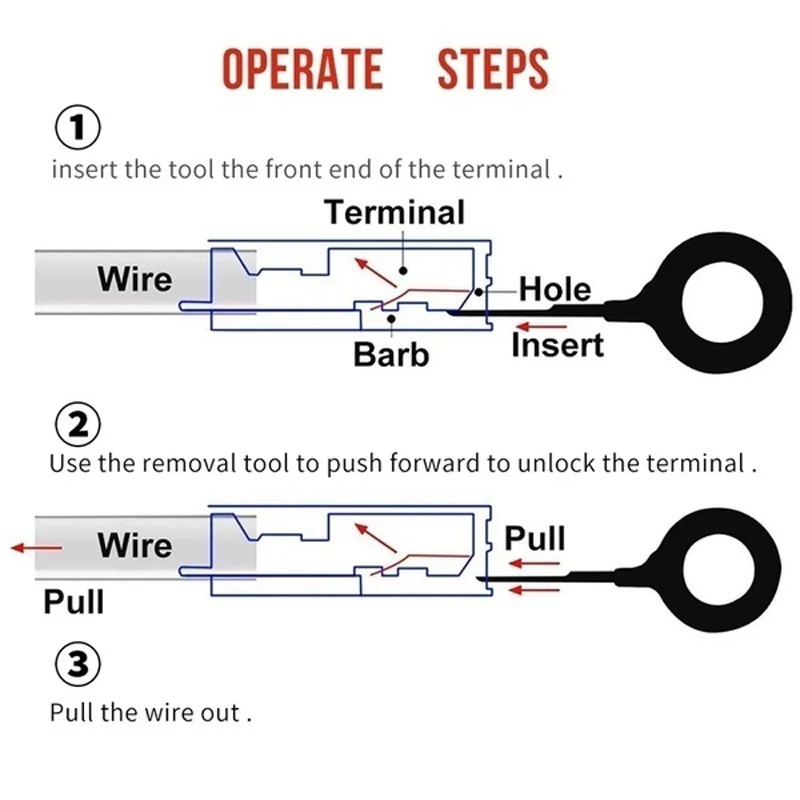 OPERATE STEPS

①

insert the tool the front end of the terminal .

Terminal

Wire

Hole

Barb

Insert

②

Use the removal tool to push forward to unlock the terminal .

Wire

Pull

Pull

③

Pull the wire out .