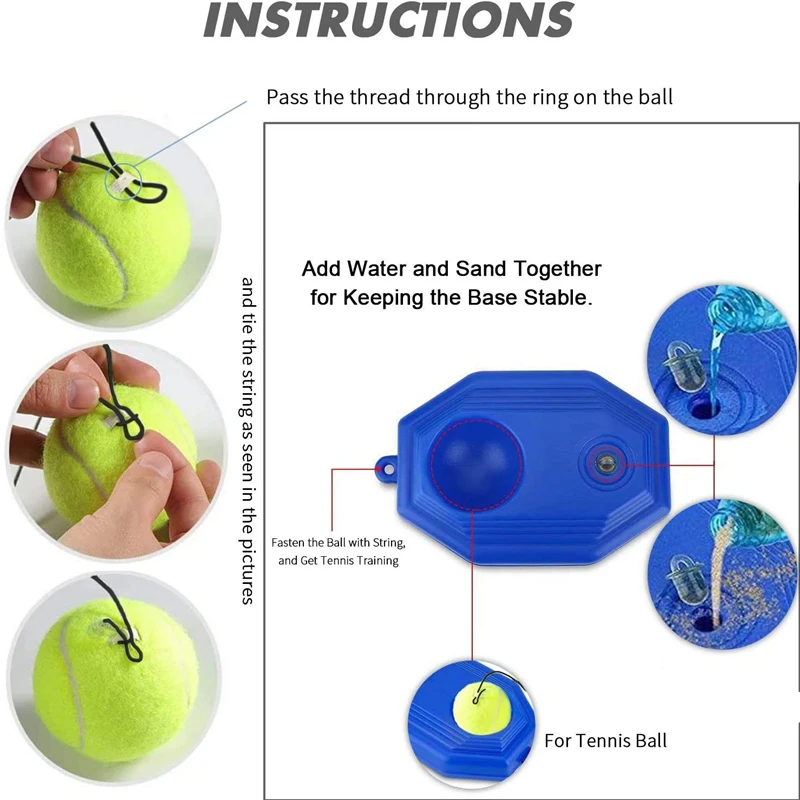 INSTRUCTIONS

Pass the thread through the ring on the ball

and tie the string as seen in the pictures

Add Water and Sand Together for Keeping the Base Stable.

Fasten the Ball with String, and Get Tennis Training

For Tennis Ball