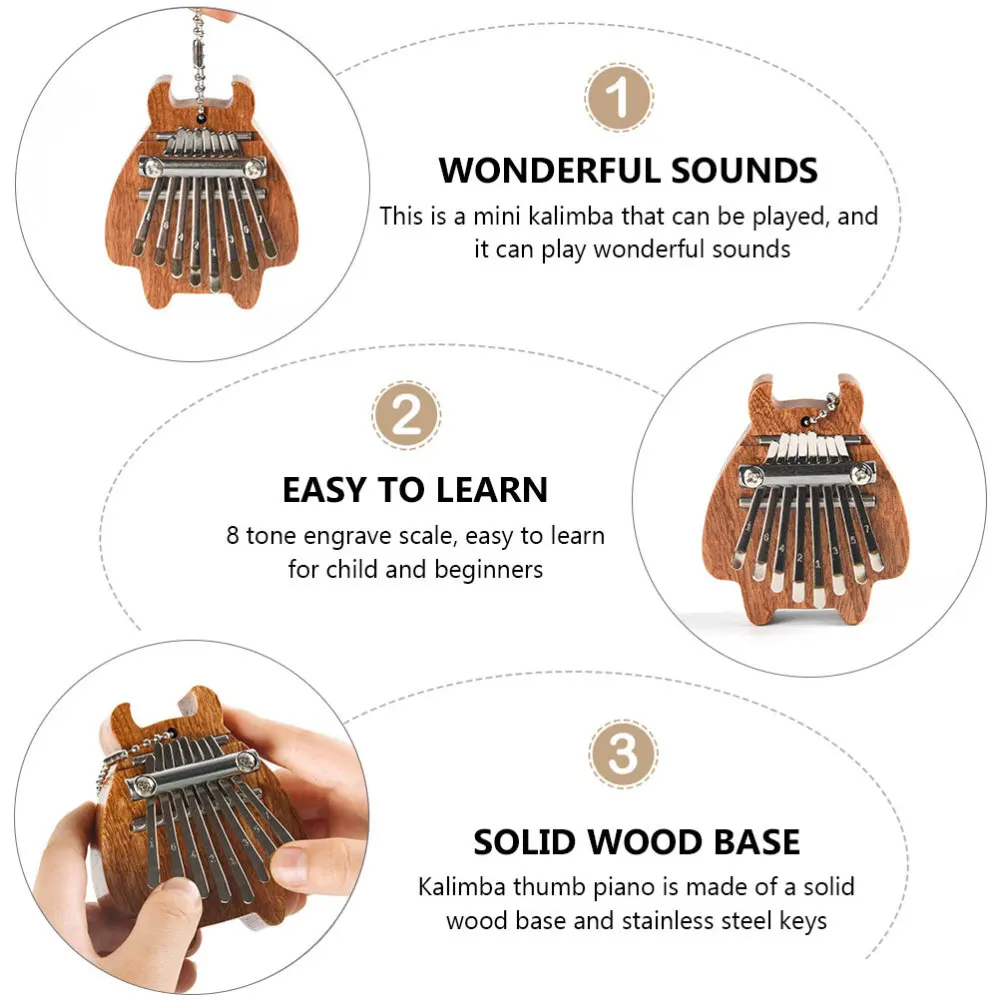 1

WONDERFUL SOUNDS

This is a mini kalimba that can be played, and it can play wonderful sounds

2

EASY TO LEARN

8 tone engrave scale, easy to learn for child and beginners

3

SOLID WOOD BASE

Kalimba thumb piano is made of a solid wood base and stainless steel keys