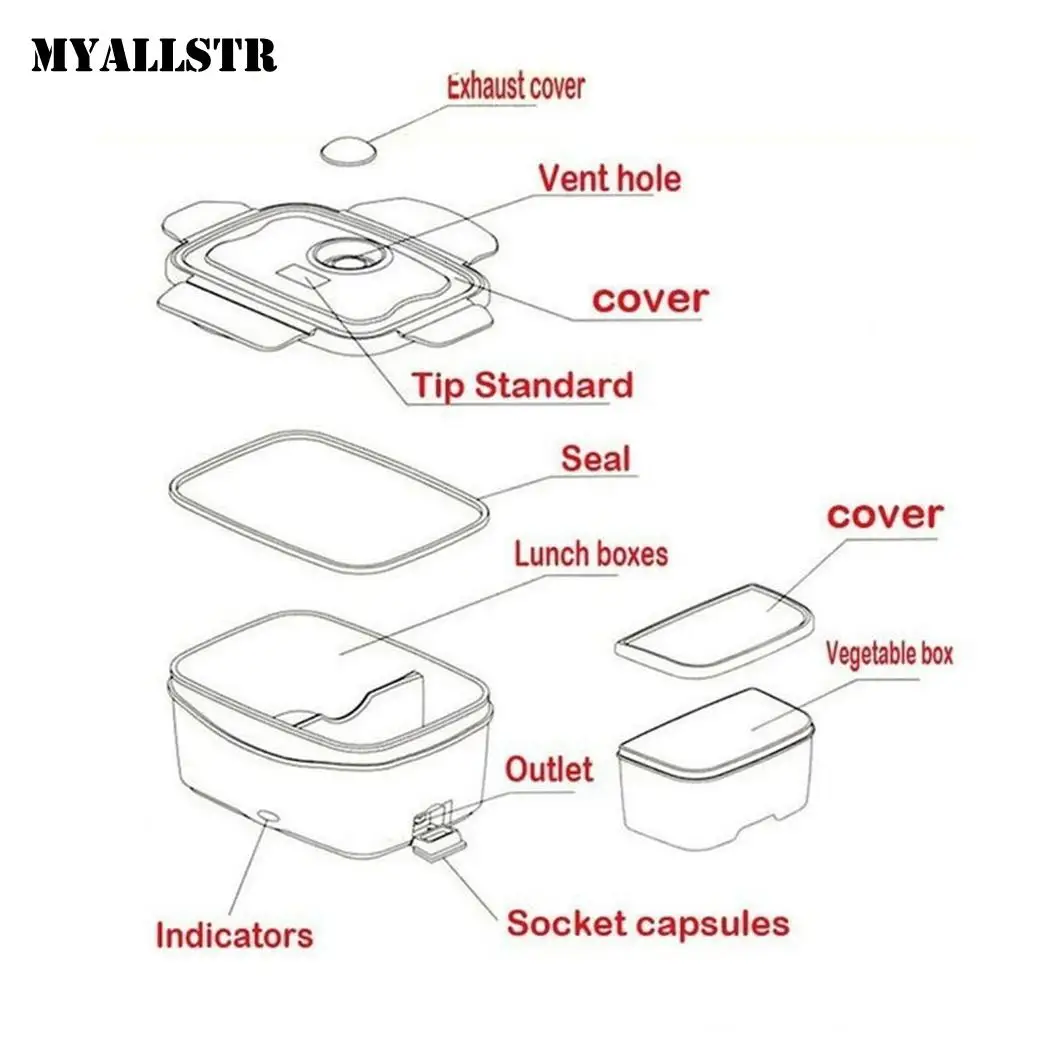 MYALLSTR

Exhaust cover

Vent hole

cover

Tip Standard

Seal

Lunch boxes

cover

Vegetable box

Outlet

Indicators

Socket capsules