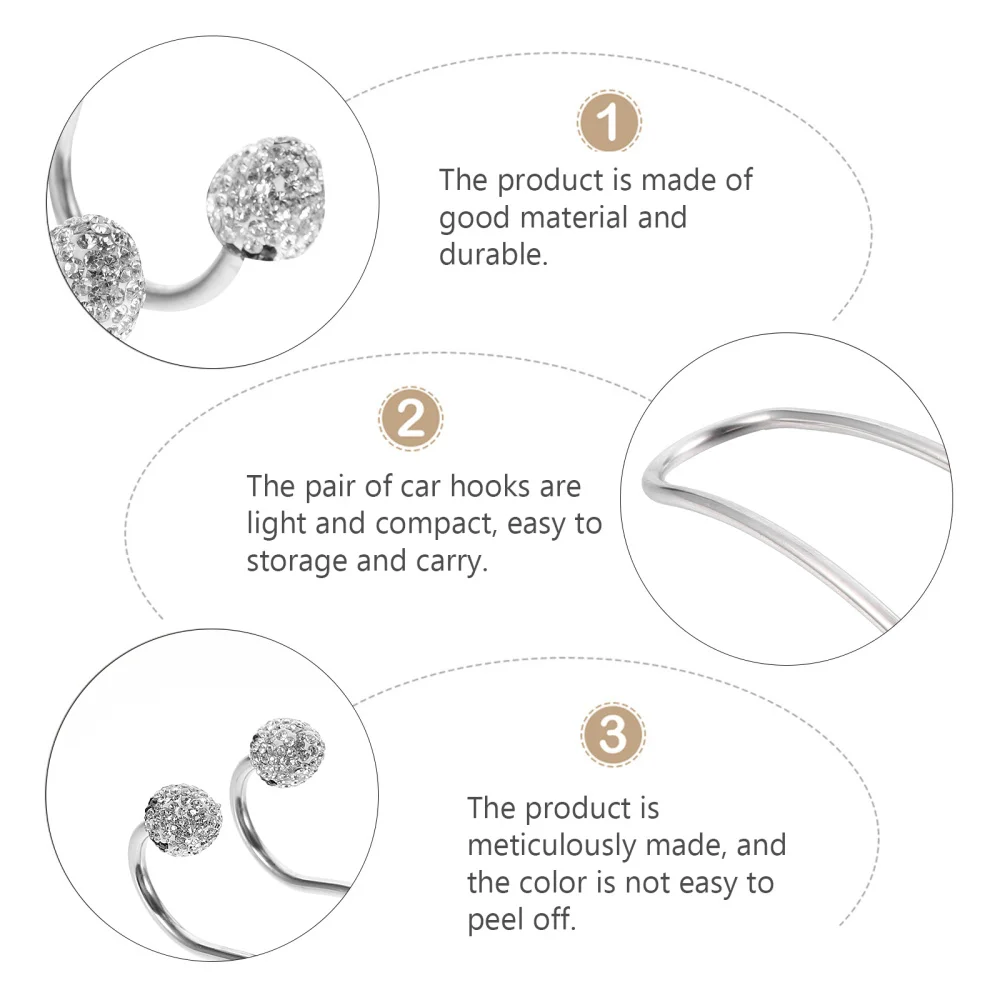 1

The product is made of good material and durable.

2

The pair of car hooks are light and compact, easy to storage and carry.

3

The product is meticulously made, and the color is not easy to peel off.