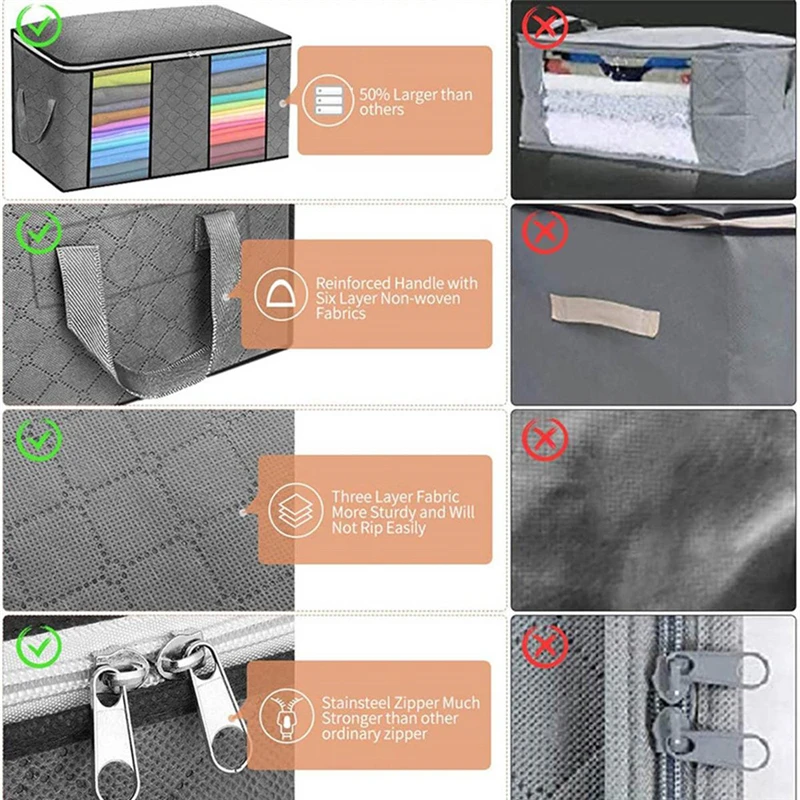 50% Larger than others

Reinforced Handle with Six Layer Non-woven Fabrics

Three Layer Fabric More Sturdy and Will Not Rip Easily

Stainsteel Zipper Much Stronger than other ordinary zipper