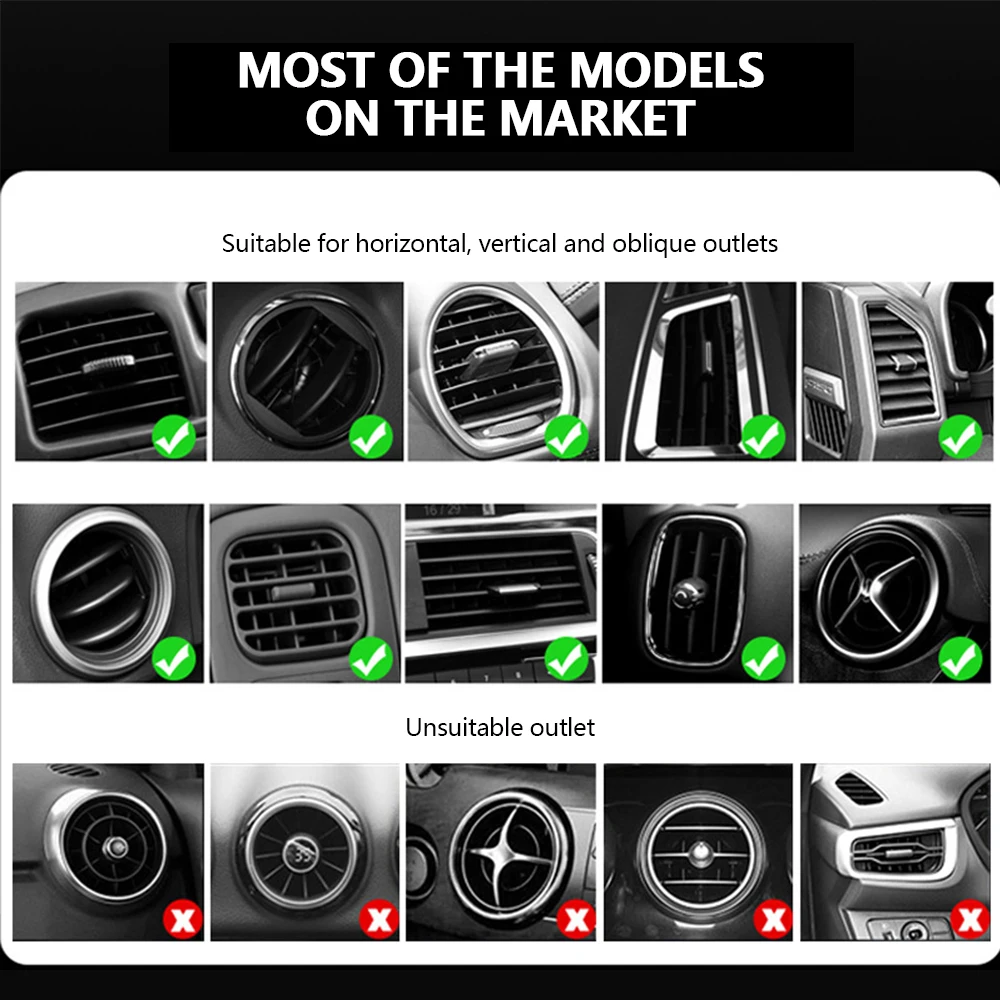 MOST OF THE MODELS ON THE MARKET

Suitable for horizontal, vertical and oblique outlets

Unsuitable outlet