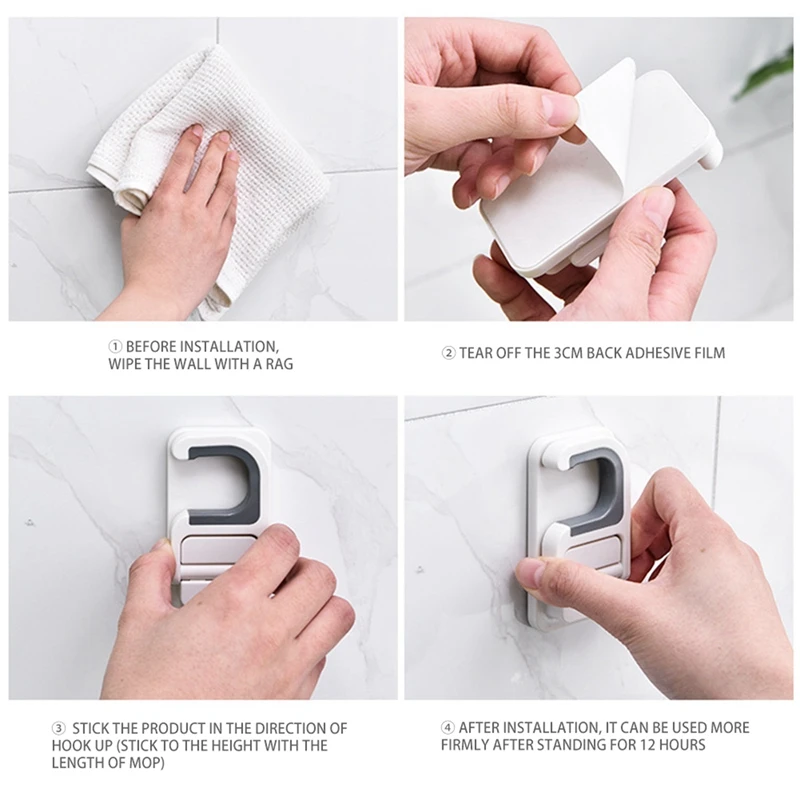 ① BEFORE INSTALLATION, WIPE THE WALL WITH A RAG

② TEAR OFF THE 3CM BACK ADHESIVE FILM

③ STICK THE PRODUCT IN THE DIRECTION OF HOOK UP (STICK TO THE HEIGHT WITH THE LENGTH OF MOP)

④ AFTER INSTALLATION, IT CAN BE USED MORE FIRMLY AFTER STANDING FOR 12 HOURS