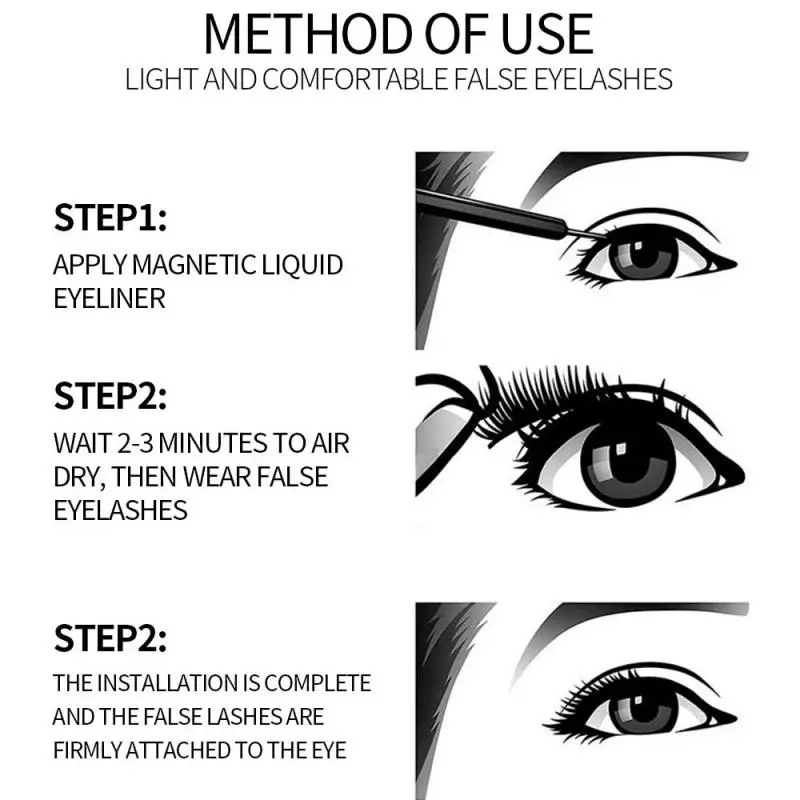 METHOD OF USE
LIGHT AND COMFORTABLE FALSE EYELASHES

STEP1:
APPLY MAGNETIC LIQUID EYELINER

STEP2:
WAIT 2-3 MINUTES TO AIR DRY, THEN WEAR FALSE EYELASHES

STEP2:
THE INSTALLATION IS COMPLETE AND THE FALSE LASHES ARE FIRMLY ATTACHED TO THE EYE