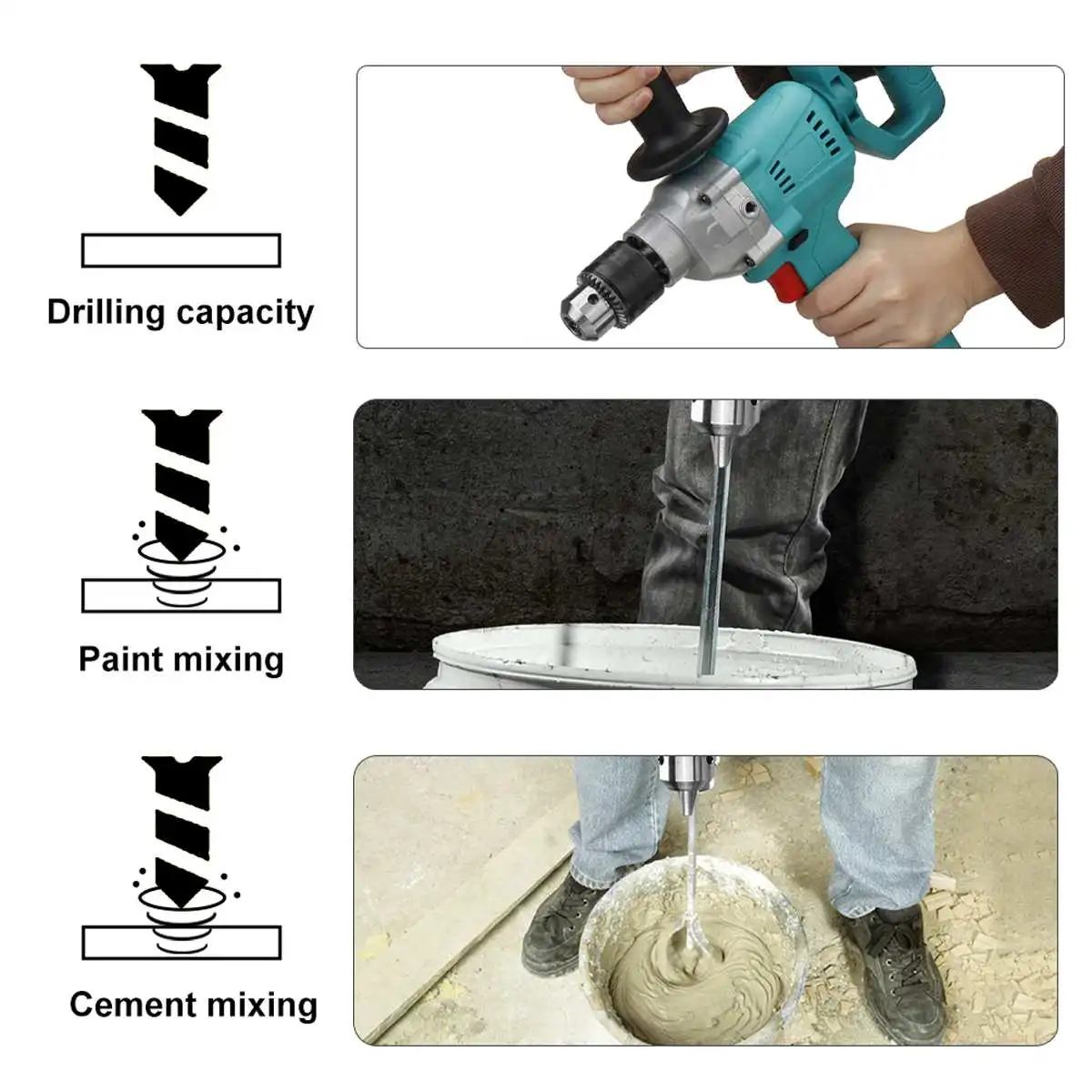 Drilling capacity

Paint mixing

Cement mixing