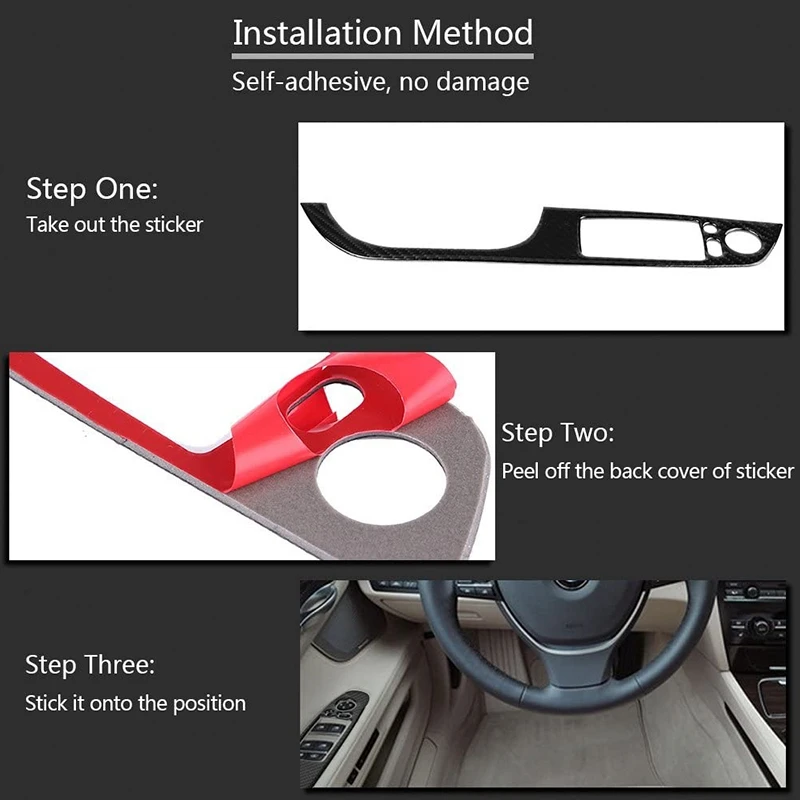 Installation Method
Self-adhesive, no damage

Step One:
Take out the sticker

Step Two:
Peel off the back cover of sticker

Step Three:
Stick it onto the position