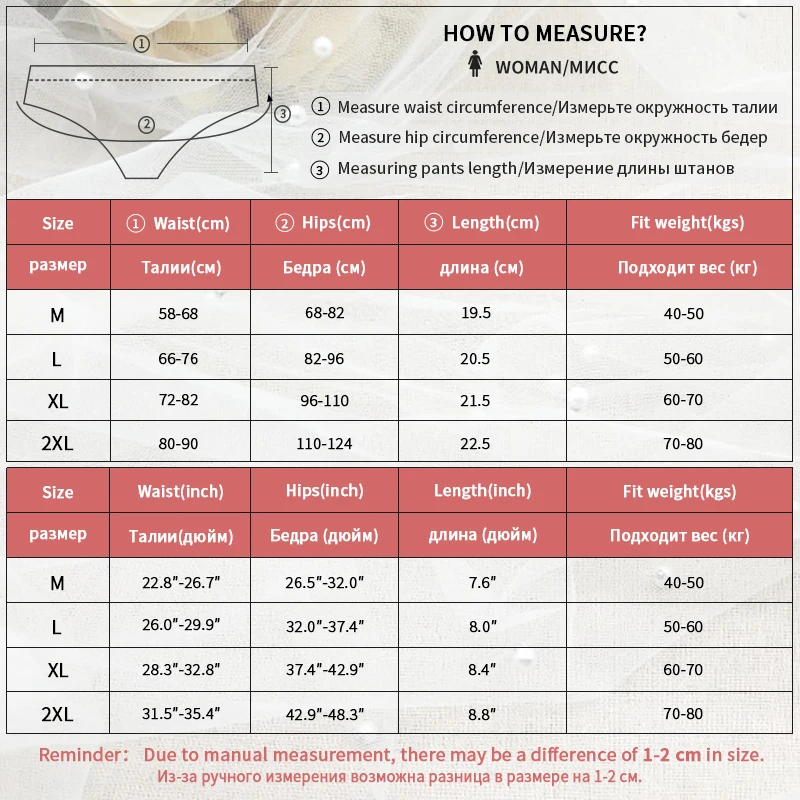 ①

②

③

HOW TO MEASURE?

WOMAN/МИСС

① Measure waist circumference/Измерьте окружность талии

② Measure hip circumference/Измерьте окружность бедер

③ Measuring pants length/Измерение длины штанов

| Size | ① Waist(cm) | ② Hips(cm) | ③ Length(cm) | Fit weight(kgs) |
|---|---|---|---|---|
| размер | Талии(см) | Бедра (см) | длина (см) | Подходит вес (кг) |
| M | 58-68 | 68-82 | 19.5 | 40-50 |
| L | 66-76 | 82-96 | 20.5 | 50-60 |
| XL | 72-82 | 96-110 | 21.5 | 60-70 |
| 2XL | 80-90 | 110-124 | 22.5 | 70-80 |

| Size | Waist(inch) | Hips(inch) | Length(inch) | Fit weight(kgs) |
|---|---|---|---|---|
| размер | Талии(дюйм) | Бедра (дюйм) | длина (дюйм) | Подходит вес (кг) |
| M | 22.8″-26.7″ | 26.5″-32.0″ | 7.6″ | 40-50 |
| L | 26.0″-29.9″ | 32.0″-37.4″ | 8.0″ | 50-60 |
| XL | 28.3″-32.8″ | 37.4″-42.9″ | 8.4″ | 60-70 |
| 2XL | 31.5″-35.4″ | 42.9″-48.3″ | 8.8″ | 70-80 |

Reminder: Due to manual measurement, there may be a difference of 1-2 cm in size.
Из-за ручного измерения возможна разница в размере на 1-2 см.